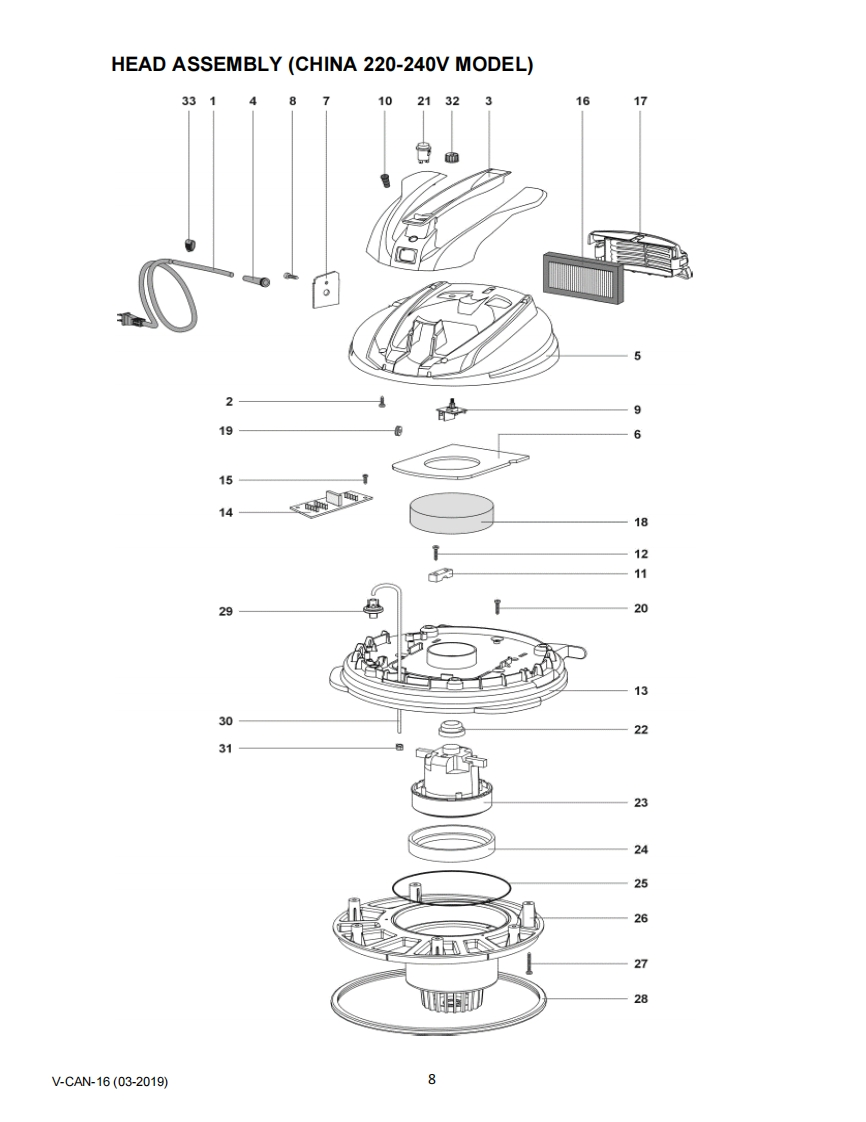 HEAD ASSEMBLY (CHINA 220-240V MODEL)

33 1 4 8 7 10 21 32 3 16 17

5

2

9

19

6

15

14

18

12

11

29

20

13

30

22

31

23

24

25

26

27

28

V-CAN-16 (03-2019)

8