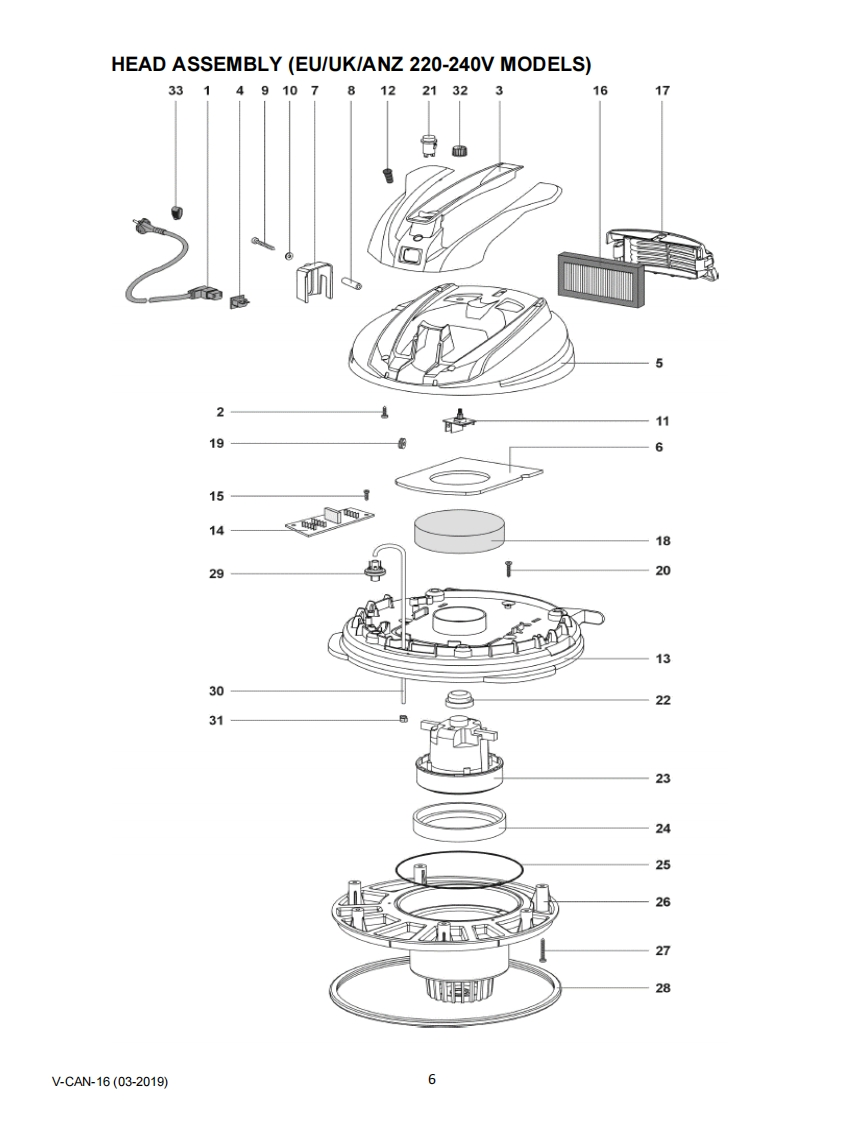 HEAD ASSEMBLY (EU/UK/ANZ 220-240V MODELS)

33 1 4 9 10 7 8 12 21 32 3 16 17

5

2
11
19
6
15
14
18
29
20
13
30
22
31
23
24
25
26
27
28

V-CAN-16 (03-2019)

6