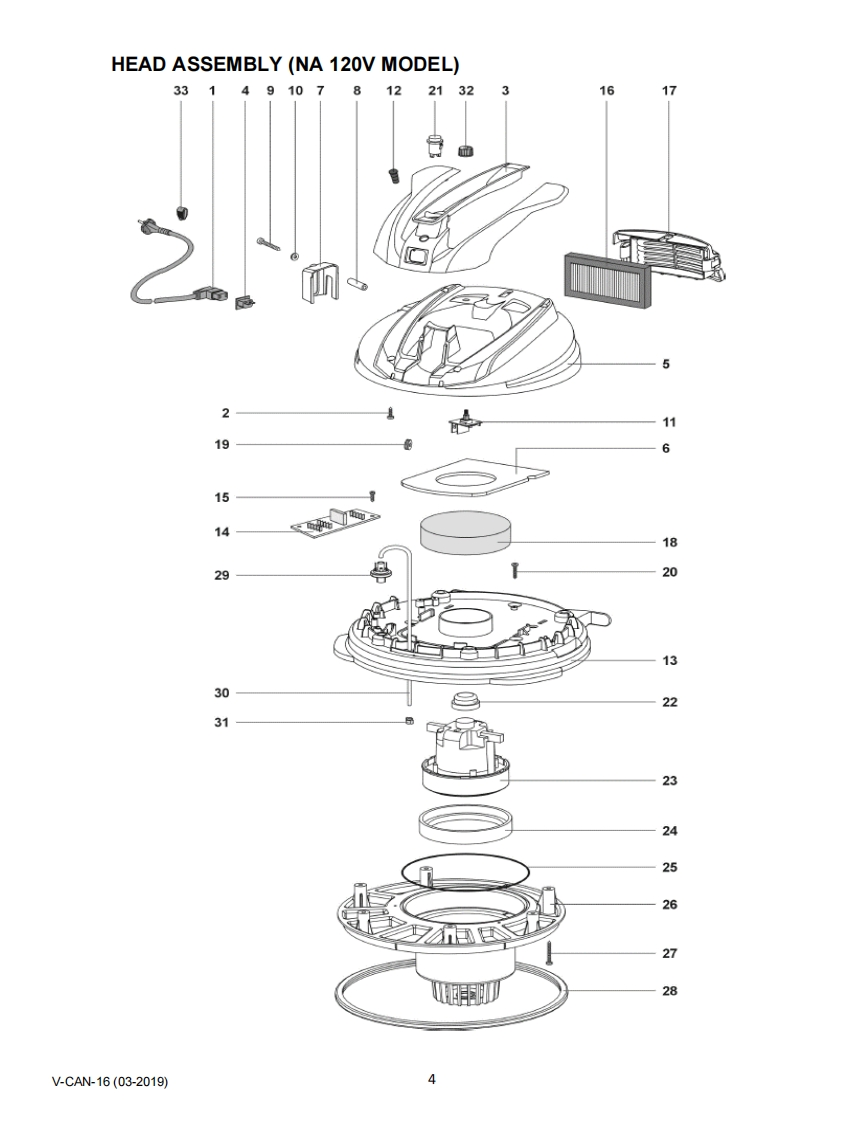 HEAD ASSEMBLY (NA 120V MODEL)

33 1 4 9 10 7 8 12 21 32 3 16 17

5

2

11

19

6

15

14

18

29

20

13

30

22

31

23

24

25

26

27

28

V-CAN-16 (03-2019)

4