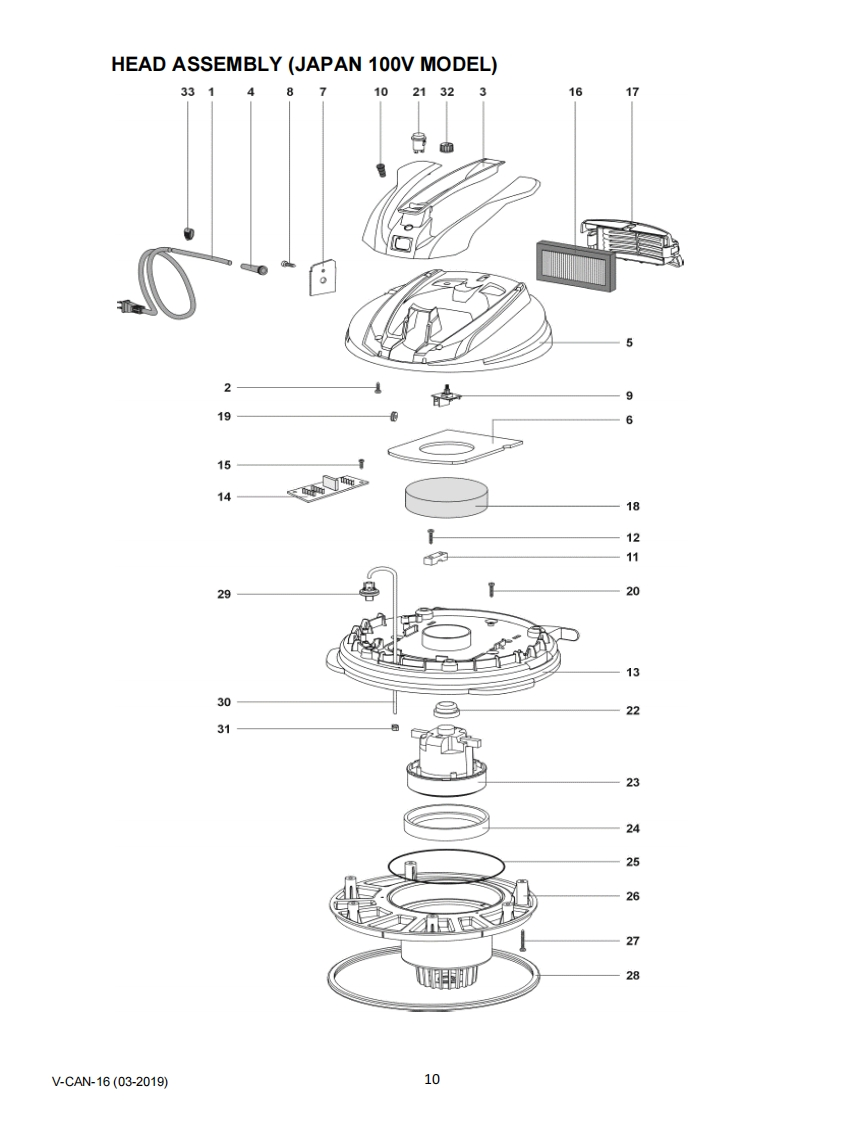 HEAD ASSEMBLY (JAPAN 100V MODEL)

33 1 4 8 7 10 21 32 3 16 17

5

2
9
19
6
15
14
18
12
11
29
20
13
30
22
31
23
24
25
26
27
28

V-CAN-16 (03-2019)

10