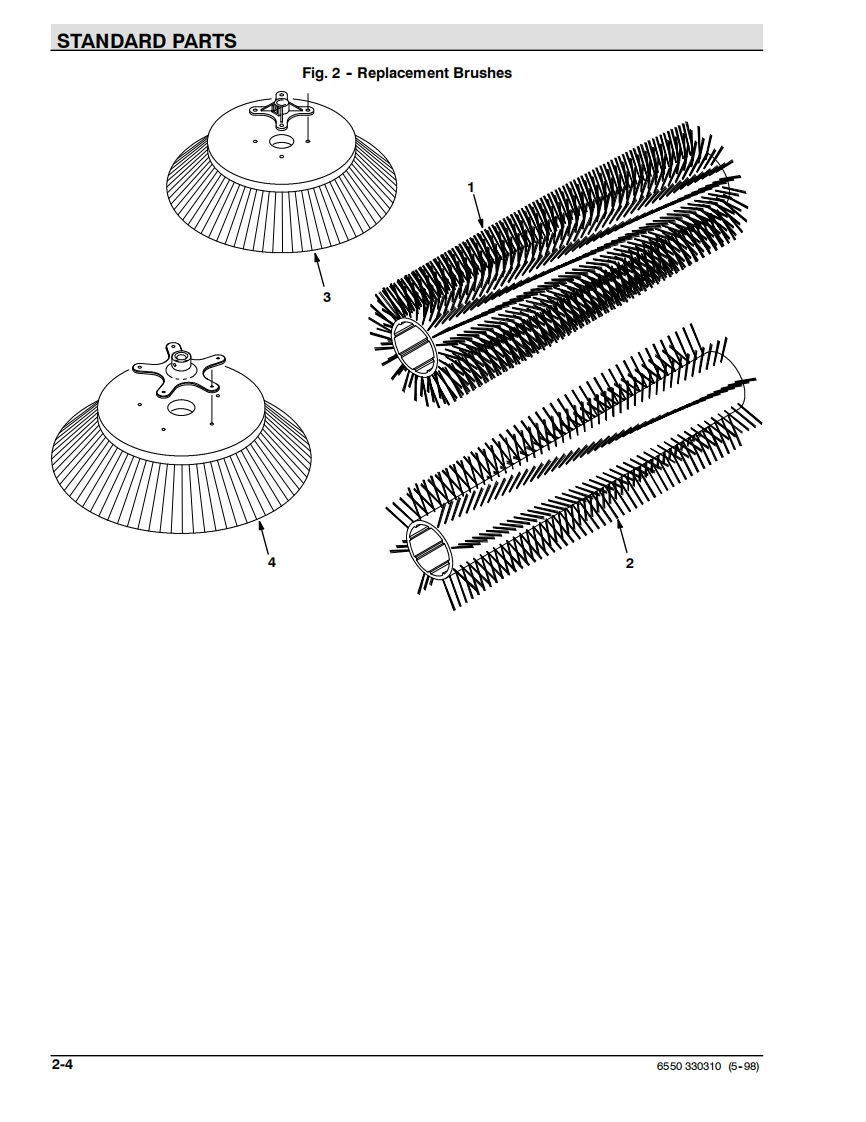 STANDARD PARTS

Fig. 2 - Replacement Brushes

1

3

4

2

2-4

6550 330310 (5-98)