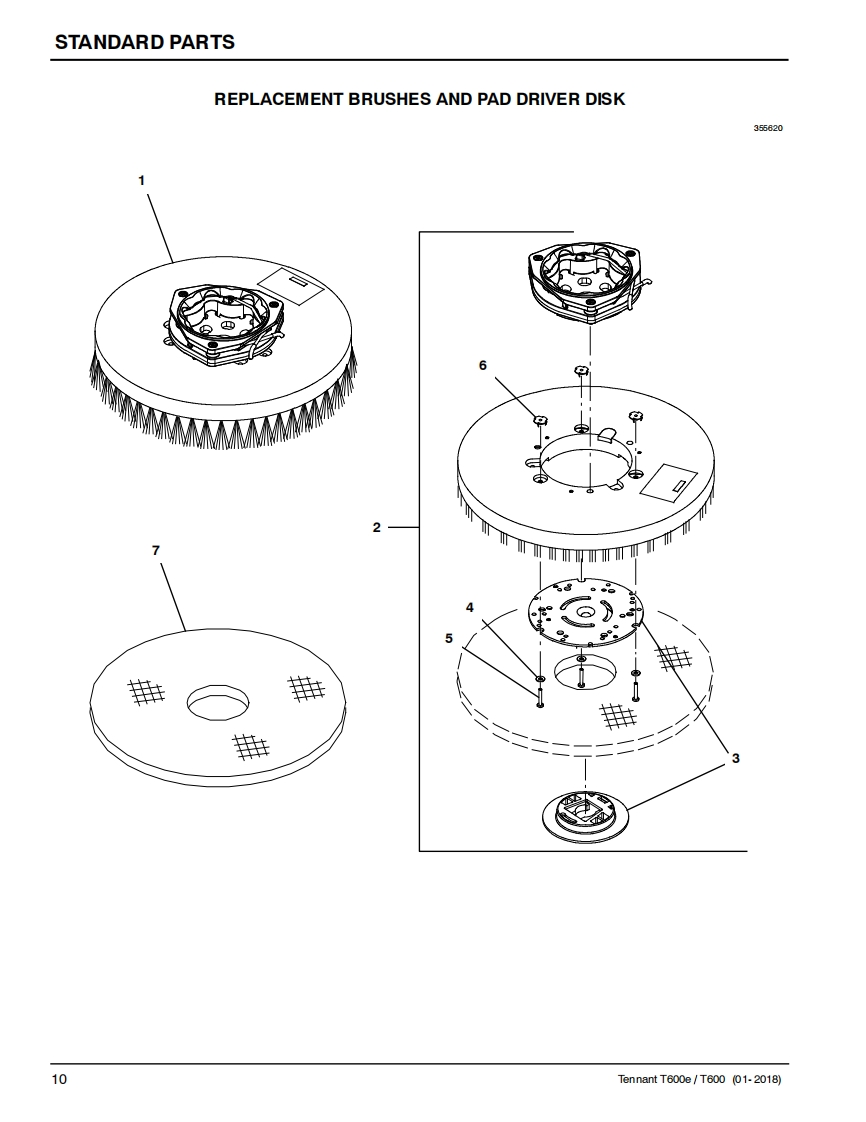 STANDARD PARTS

REPLACEMENT BRUSHES AND PAD DRIVER DISK

355620

1

6

2

7

4

5

3

10

Tennant T600e / T600 (01- 2018)