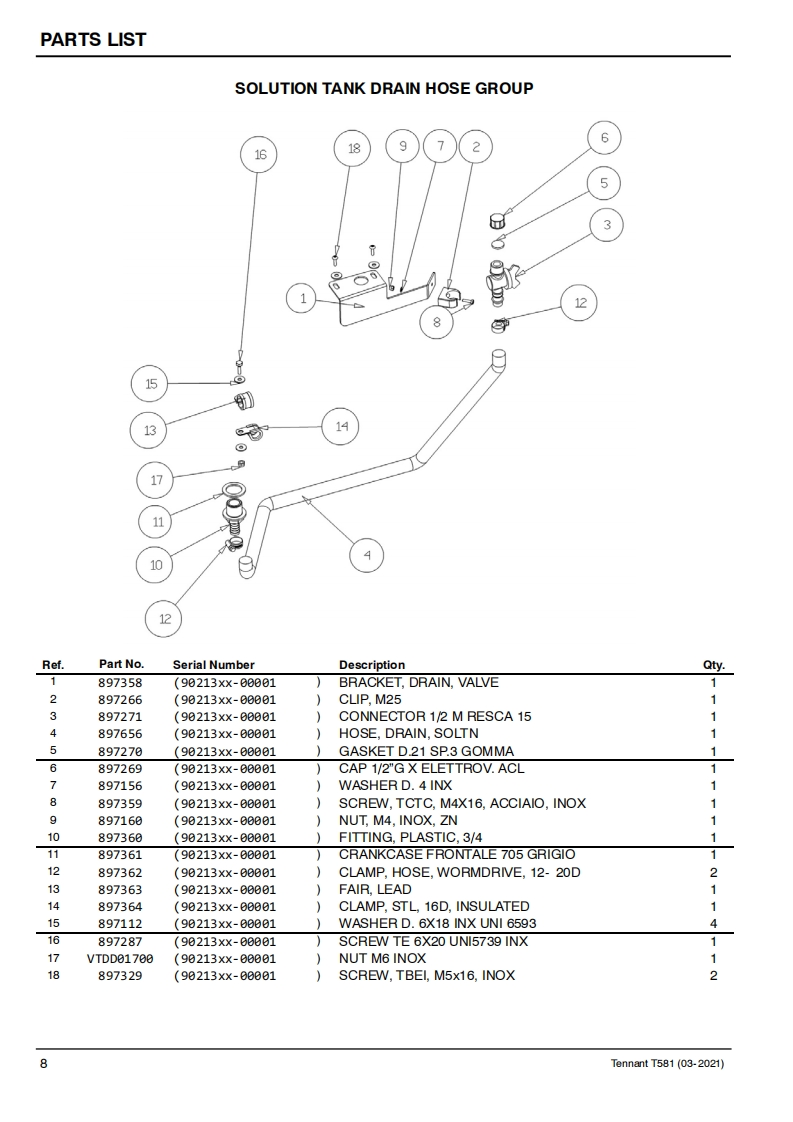 PARTS LIST

SOLUTION TANK DRAIN HOSE GROUP

16 18 9 7 2 6 5 3 1 8 12 15 13 14 17 11 10 4 12

| Ref. | Part No. | Serial Number | Description | Qty. |
|---|---|---|---|---|
| 1 | 897358 | (90213xx-00001 ) | BRACKET, DRAIN, VALVE | 1 |
| 2 | 897266 | (90213xx-00001 ) | CLIP, M25 | 1 |
| 3 | 897271 | (90213xx-00001 ) | CONNECTOR 1/2 M RESCA 15 | 1 |
| 4 | 897656 | (90213xx-00001 ) | HOSE, DRAIN, SOLTN | 1 |
| 5 | 897270 | (90213xx-00001 ) | GASKET D.21 SP.3 GOMMA | 1 |
| 6 | 897269 | (90213xx-00001 ) | CAP 1/2"G X ELETTROV. ACL | 1 |
| 7 | 897156 | (90213xx-00001 ) | WASHER D. 4 INX | 1 |
| 8 | 897359 | (90213xx-00001 ) | SCREW, TCTC, M4X16, ACCIAIO, INOX | 1 |
| 9 | 897160 | (90213xx-00001 ) | NUT, M4, INOX, ZN | 1 |
| 10 | 897360 | (90213xx-00001 ) | FITTING, PLASTIC, 3/4 | 1 |
| 11 | 897361 | (90213xx-00001 ) | CRANKCASE FRONTALE 705 GRIGIO | 1 |
| 12 | 897362 | (90213xx-00001 ) | CLAMP, HOSE, WORMDRIVE, 12- 20D | 2 |
| 13 | 897363 | (90213xx-00001 ) | FAIR, LEAD | 1 |
| 14 | 897364 | (90213xx-00001 ) | CLAMP, STL, 16D, INSULATED | 1 |
| 15 | 897112 | (90213xx-00001 ) | WASHER D. 6X18 INX UNI 6593 | 4 |
| 16 | 897287 | (90213xx-00001 ) | SCREW TE 6X20 UNI5739 INX | 1 |
| 17 | VTDD01700 | (90213xx-00001 ) | NUT M6 INOX | 1 |
| 18 | 897329 | (90213xx-00001 ) | SCREW, TBEI, M5x16, INOX | 2 |

8 Tennant T581 (03-2021)