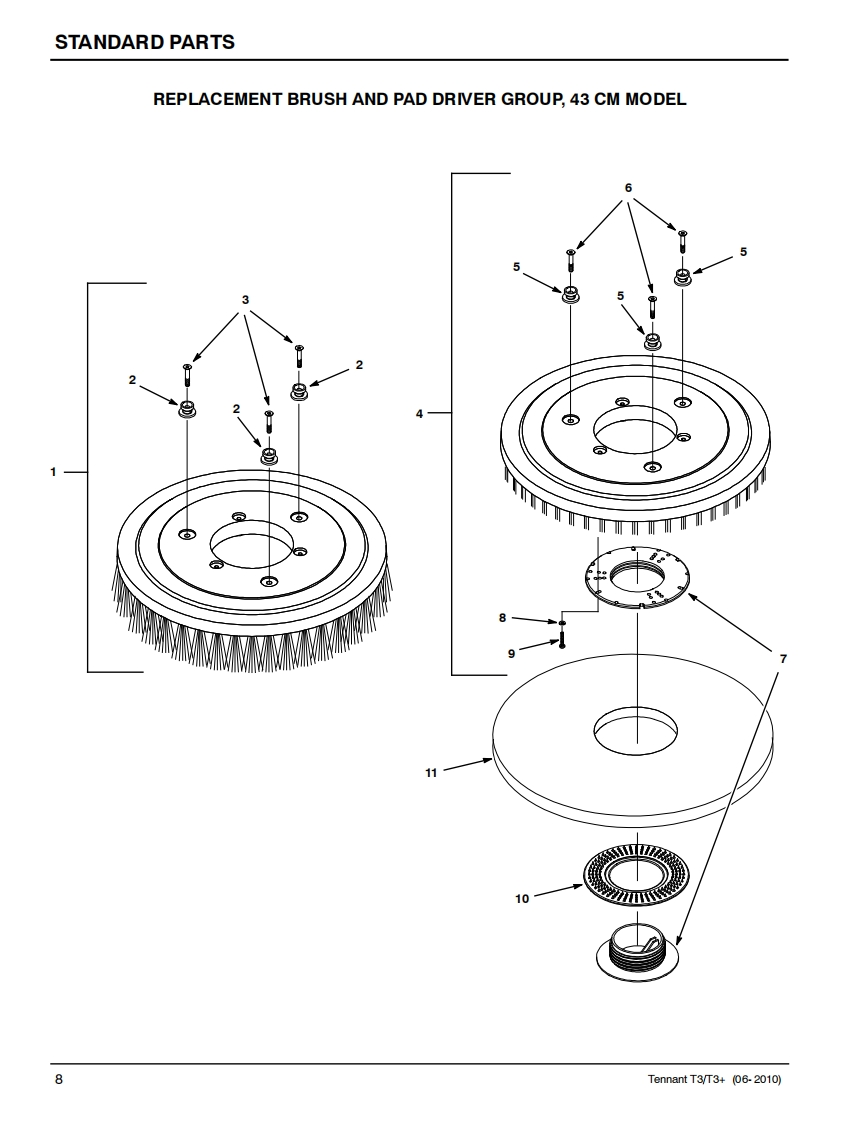 STANDARD PARTS

REPLACEMENT BRUSH AND PAD DRIVER GROUP, 43 CM MODEL

3

2

2

2

1

6

5

5

5

4

8

9

7

11

10

8

Tennant T3/T3+ (06- 2010)