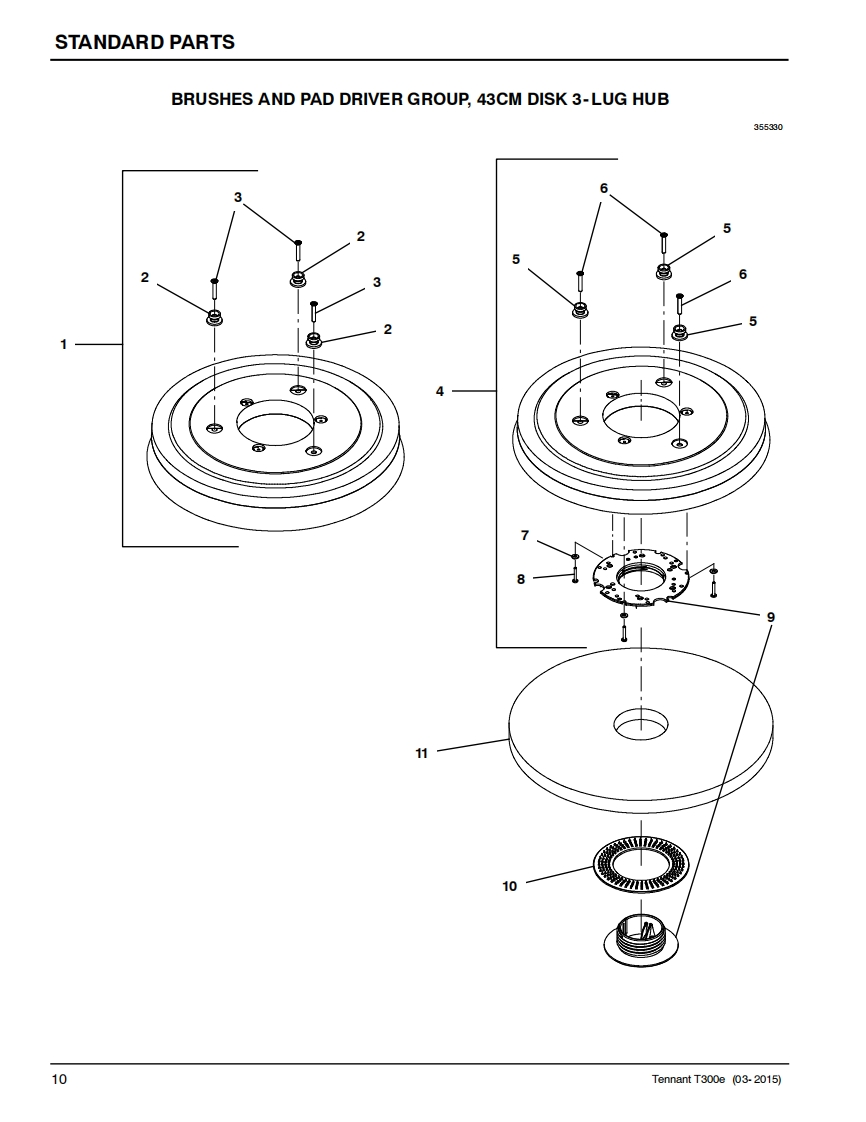 STANDARD PARTS

BRUSHES AND PAD DRIVER GROUP, 43CM DISK 3-LUG HUB

355330

3
2
2
3
2
1

6
5
5
6
5
4

7
8
9

11

10

10

Tennant T300e (03-2015)