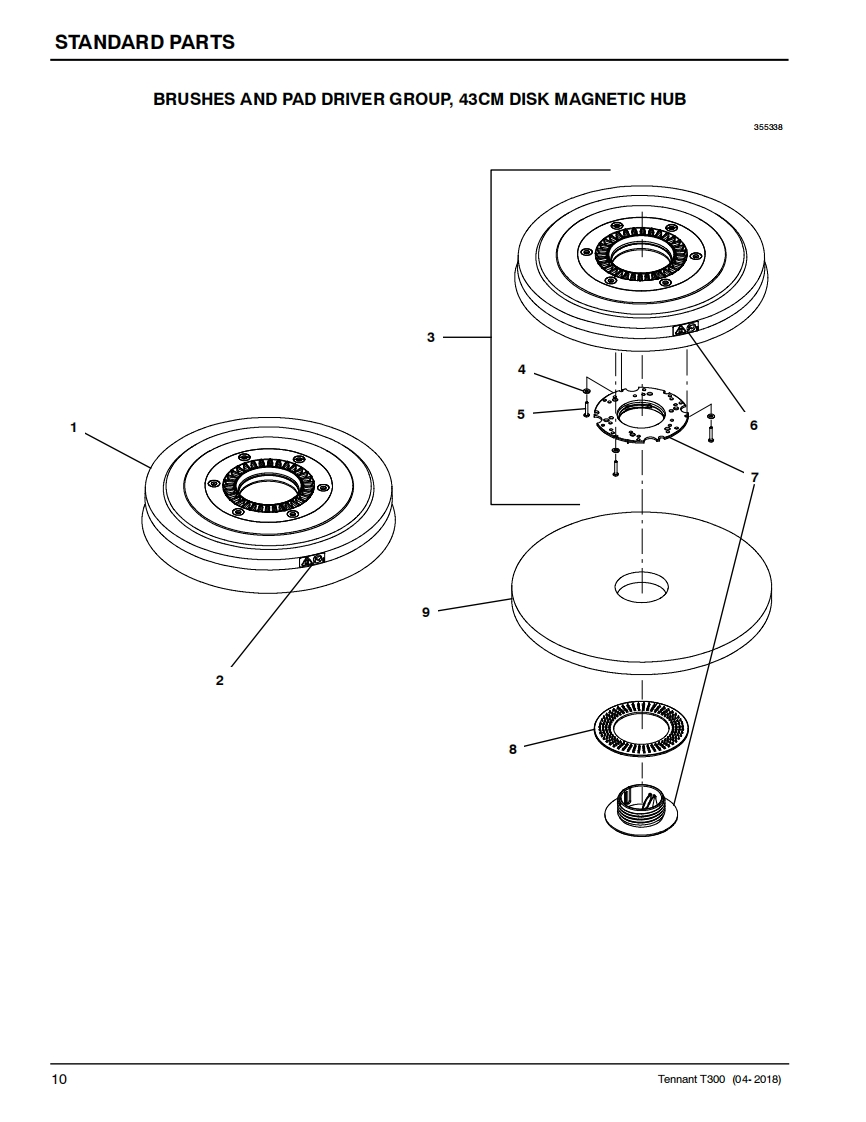 STANDARD PARTS

BRUSHES AND PAD DRIVER GROUP, 43CM DISK MAGNETIC HUB

355338

3

4

5

6

1

7

9

2

8

10

Tennant T300 (04- 2018)