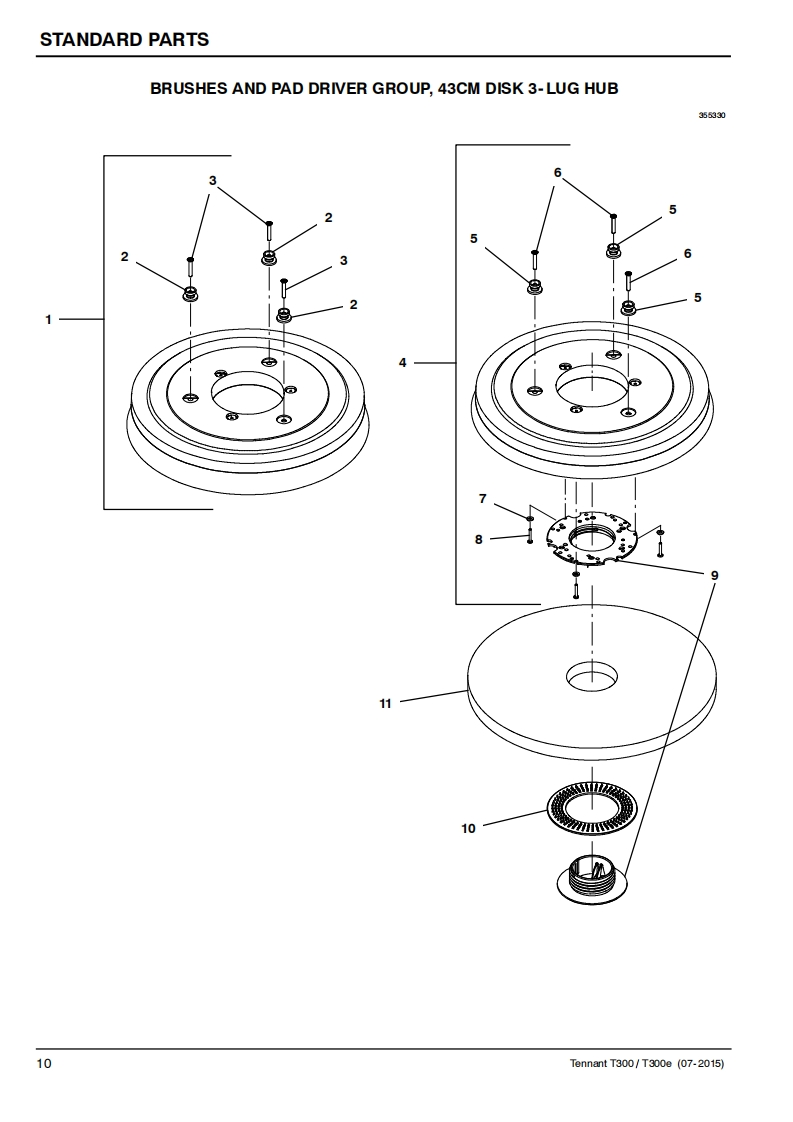 STANDARD PARTS

BRUSHES AND PAD DRIVER GROUP, 43CM DISK 3-LUG HUB

355330

3
2
2
3
2
1

6
5
5
6
5
4

7
8
9

11

10

10

Tennant T300 / T300e (07-2015)