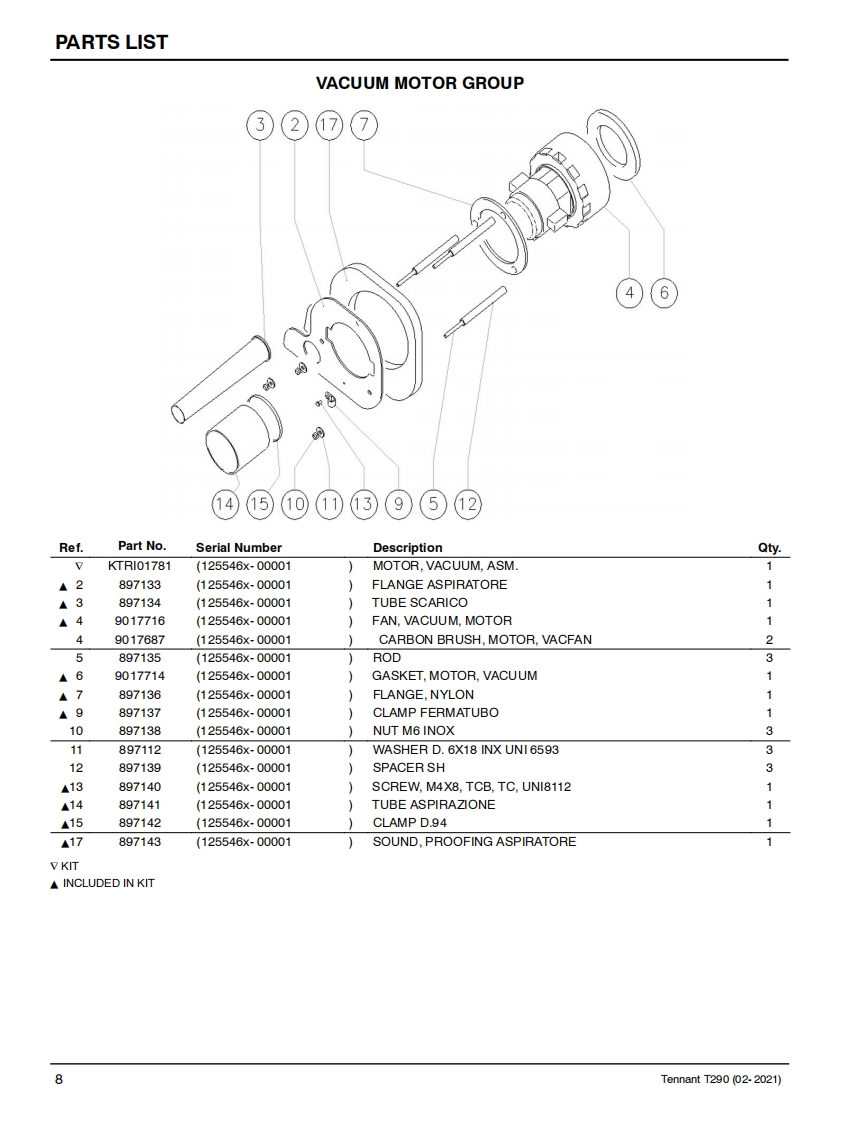 PARTS LIST

VACUUM MOTOR GROUP

3 2 17 7

4 6

14 15 10 11 13 9 5 12

| Ref. | Part No. | Serial Number | | Description | Qty. |
|---|---|---|---|---|---|
| ∇ | KTRI01781 | (125546x- 00001 | ) | MOTOR, VACUUM, ASM. | 1 |
| ▲ 2 | 897133 | (125546x- 00001 | ) | FLANGE ASPIRATORE | 1 |
| ▲ 3 | 897134 | (125546x- 00001 | ) | TUBE SCARICO | 1 |
| ▲ 4 | 9017716 | (125546x- 00001 | ) | FAN, VACUUM, MOTOR | 1 |
| 4 | 9017687 | (125546x- 00001 | ) | CARBON BRUSH, MOTOR, VACFAN | 2 |
| 5 | 897135 | (125546x- 00001 | ) | ROD | 3 |
| ▲ 6 | 9017714 | (125546x- 00001 | ) | GASKET, MOTOR, VACUUM | 1 |
| ▲ 7 | 897136 | (125546x- 00001 | ) | FLANGE, NYLON | 1 |
| ▲ 9 | 897137 | (125546x- 00001 | ) | CLAMP FERMATUBO | 1 |
| 10 | 897138 | (125546x- 00001 | ) | NUT M6 INOX | 3 |
| 11 | 897112 | (125546x- 00001 | ) | WASHER D. 6X18 INX UNI 6593 | 3 |
| 12 | 897139 | (125546x- 00001 | ) | SPACER SH | 3 |
| ▲13 | 897140 | (125546x- 00001 | ) | SCREW, M4X8, TCB, TC, UNI8112 | 1 |
| ▲14 | 897141 | (125546x- 00001 | ) | TUBE ASPIRAZIONE | 1 |
| ▲15 | 897142 | (125546x- 00001 | ) | CLAMP D.94 | 1 |
| ▲17 | 897143 | (125546x- 00001 | ) | SOUND, PROOFING ASPIRATORE | 1 |

∇ KIT
▲ INCLUDED IN KIT

8

Tennant T290 (02- 2021)