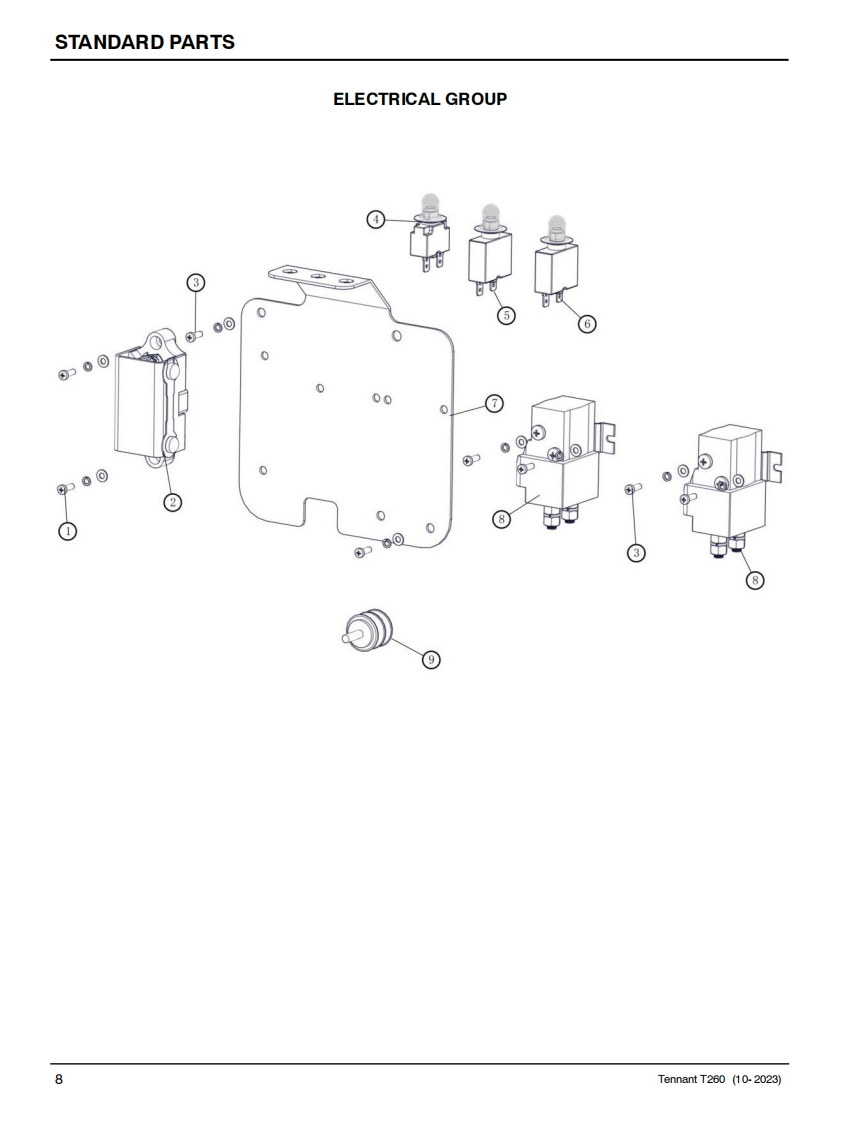 STANDARD PARTS

ELECTRICAL GROUP

4

3

5

6

7

2

1

8

3

8

9

8

Tennant T260 (10- 2023)