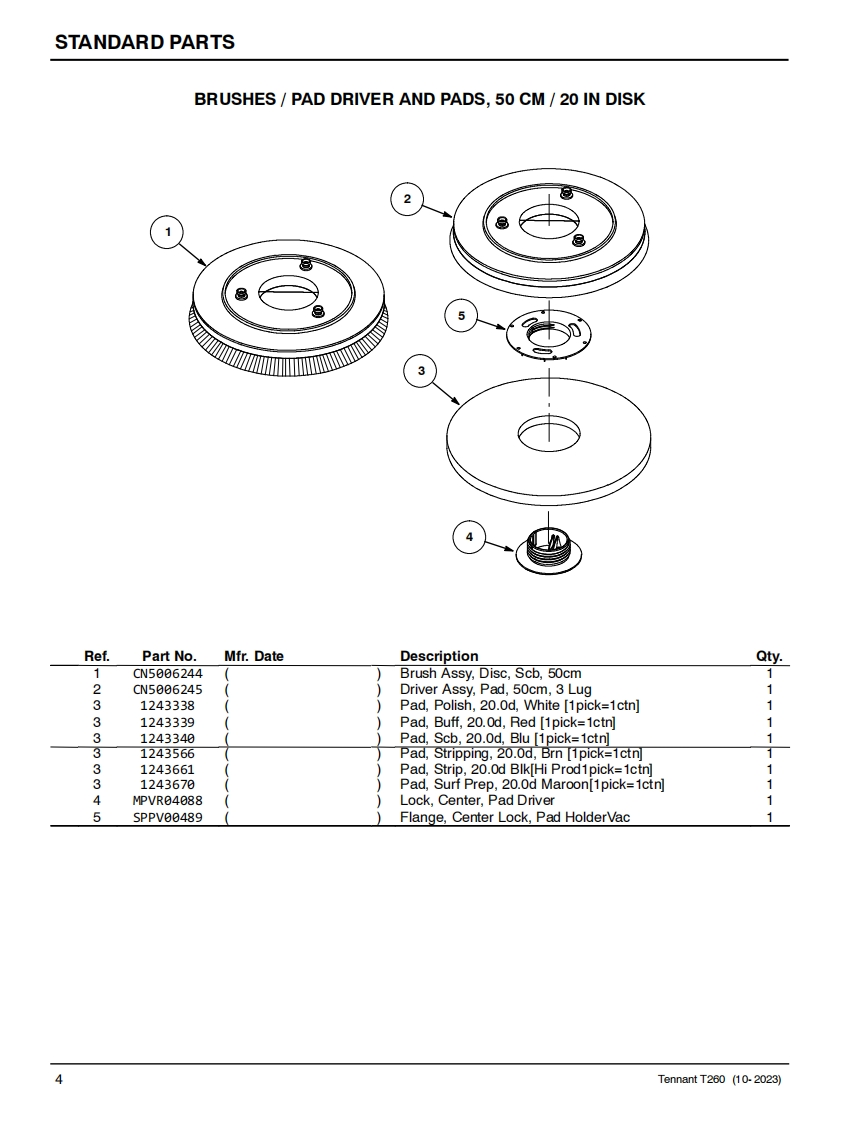 STANDARD PARTS

BRUSHES / PAD DRIVER AND PADS, 50 CM / 20 IN DISK

1
2
5
3
4

| Ref. | Part No. | Mfr. Date | Description | Qty. |
|---|---|---|---|---|
| 1 | CN5006244 | ( ) | Brush Assy, Disc, Scb, 50cm | 1 |
| 2 | CN5006245 | ( ) | Driver Assy, Pad, 50cm, 3 Lug | 1 |
| 3 | 1243338 | ( ) | Pad, Polish, 20.0d, White [1pick=1ctn] | 1 |
| 3 | 1243339 | ( ) | Pad, Buff, 20.0d, Red [1pick=1ctn] | 1 |
| 3 | 1243340 | ( ) | Pad, Scb, 20.0d, Blu [1pick=1ctn] | 1 |
| 3 | 1243566 | ( ) | Pad, Stripping, 20.0d, Brn [1pick=1ctn] | 1 |
| 3 | 1243661 | ( ) | Pad, Strip, 20.0d Blk[Hi Prod1pick=1ctn] | 1 |
| 3 | 1243670 | ( ) | Pad, Surf Prep, 20.0d Maroon[1pick=1ctn] | 1 |
| 4 | MPVR04088 | ( ) | Lock, Center, Pad Driver | 1 |
| 5 | SPPV00489 | ( ) | Flange, Center Lock, Pad HolderVac | 1 |

4

Tennant T260 (10- 2023)