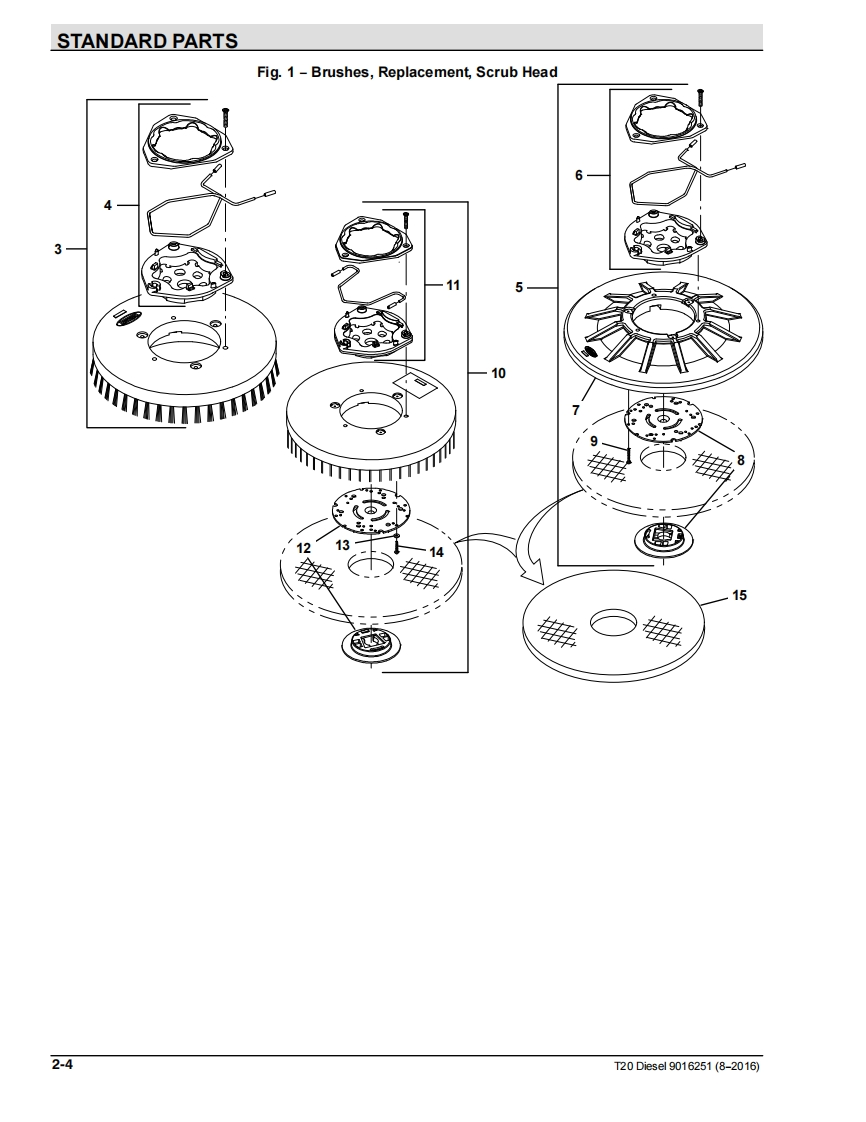 STANDARD PARTS

Fig. 1 – Brushes, Replacement, Scrub Head

3
4
11
10
12
13
14
6
5
7
9
8
15

2-4

T20 Diesel 9016251 (8–2016)