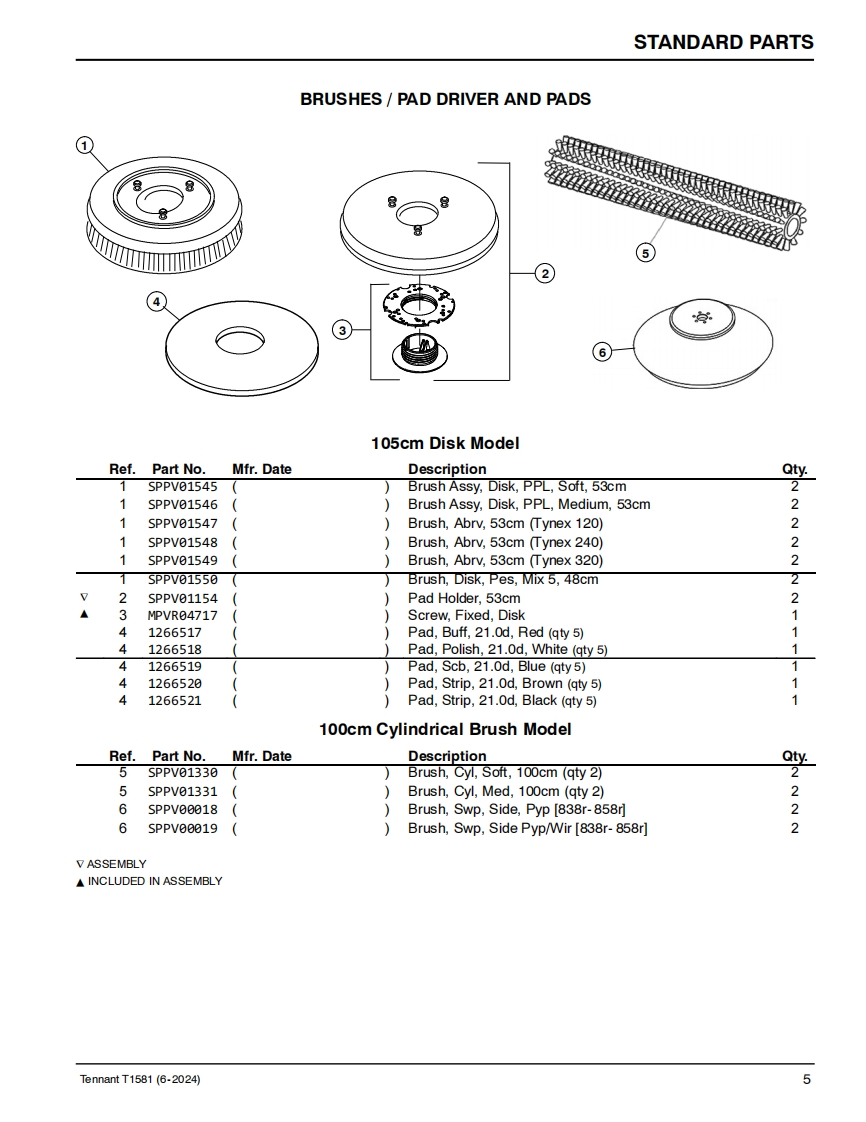 STANDARD PARTS

BRUSHES / PAD DRIVER AND PADS

1
2
3
4
5
6

105cm Disk Model

| | Ref. | Part No. | Mfr. Date | Description | Qty. |
|---|---|---|---|---|---|
| | 1 | SPPV01545 | ( ) | Brush Assy, Disk, PPL, Soft, 53cm | 2 |
| | 1 | SPPV01546 | ( ) | Brush Assy, Disk, PPL, Medium, 53cm | 2 |
| | 1 | SPPV01547 | ( ) | Brush, Abrv, 53cm (Tynex 120) | 2 |
| | 1 | SPPV01548 | ( ) | Brush, Abrv, 53cm (Tynex 240) | 2 |
| | 1 | SPPV01549 | ( ) | Brush, Abrv, 53cm (Tynex 320) | 2 |
| | 1 | SPPV01550 | ( ) | Brush, Disk, Pes, Mix 5, 48cm | 2 |
| ∇ | 2 | SPPV01154 | ( ) | Pad Holder, 53cm | 2 |
| ▲ | 3 | MPVR04717 | ( ) | Screw, Fixed, Disk | 1 |
| | 4 | 1266517 | ( ) | Pad, Buff, 21.0d, Red (qty 5) | 1 |
| | 4 | 1266518 | ( ) | Pad, Polish, 21.0d, White (qty 5) | 1 |
| | 4 | 1266519 | ( ) | Pad, Scb, 21.0d, Blue (qty 5) | 1 |
| | 4 | 1266520 | ( ) | Pad, Strip, 21.0d, Brown (qty 5) | 1 |
| | 4 | 1266521 | ( ) | Pad, Strip, 21.0d, Black (qty 5) | 1 |

100cm Cylindrical Brush Model

| Ref. | Part No. | Mfr. Date | Description | Qty. |
|---|---|---|---|---|
| 5 | SPPV01330 | ( ) | Brush, Cyl, Soft, 100cm (qty 2) | 2 |
| 5 | SPPV01331 | ( ) | Brush, Cyl, Med, 100cm (qty 2) | 2 |
| 6 | SPPV00018 | ( ) | Brush, Swp, Side, Pyp [838r- 858r] | 2 |
| 6 | SPPV00019 | ( ) | Brush, Swp, Side Pyp/Wir [838r- 858r] | 2 |

∇ ASSEMBLY
▲ INCLUDED IN ASSEMBLY

Tennant T1581 (6-2024)
5