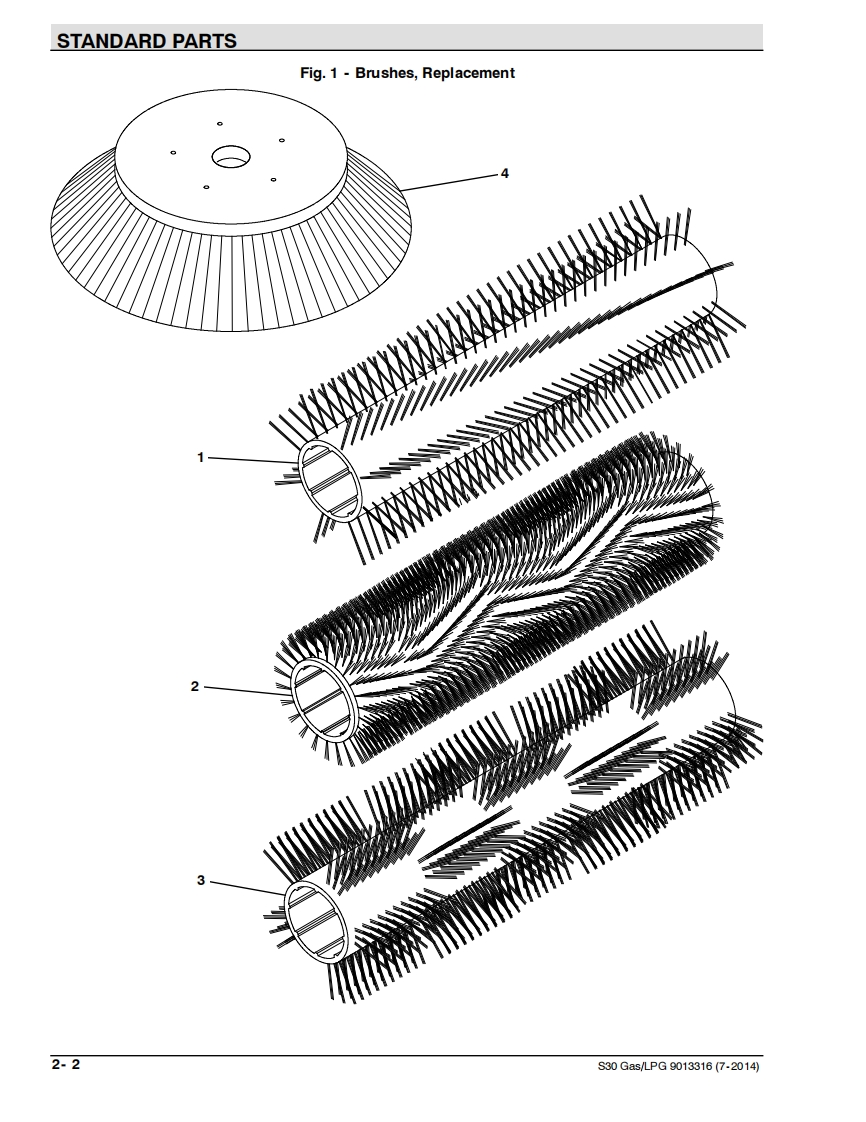 STANDARD PARTS

Fig. 1 - Brushes, Replacement

4

1

2

3

2- 2

S30 Gas/LPG 9013316 (7-2014)