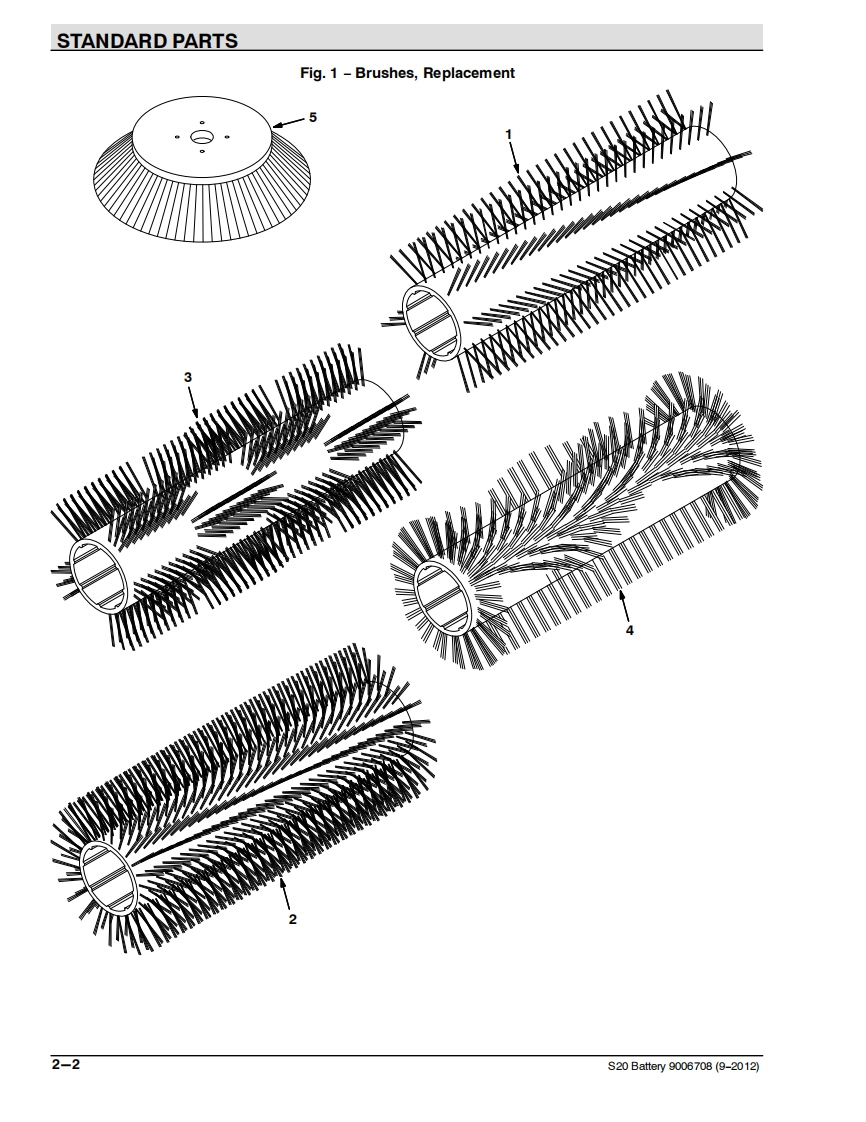 STANDARD PARTS

Fig. 1 – Brushes, Replacement

5

1

3

4

2

2–2

S20 Battery 9006708 (9–2012)