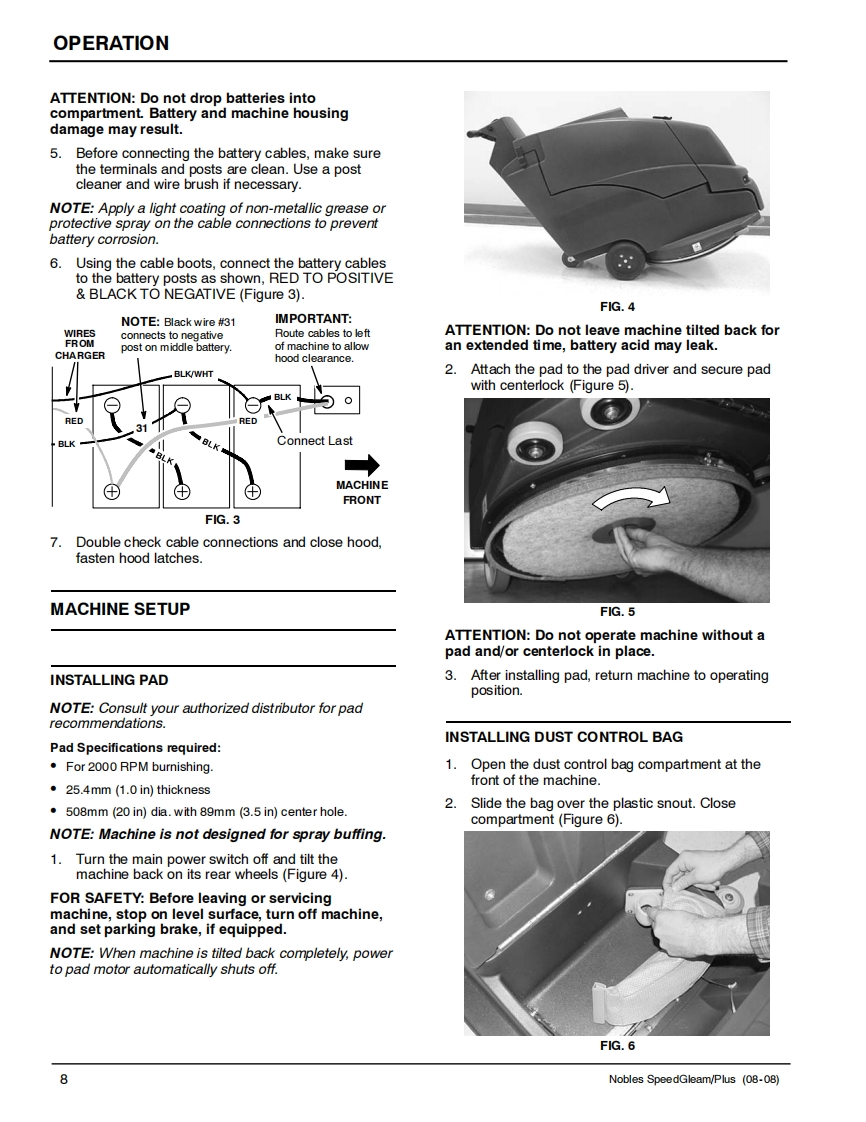 OPERATION

ATTENTION: Do not drop batteries into compartment. Battery and machine housing damage may result.

5. Before connecting the battery cables, make sure the terminals and posts are clean. Use a post cleaner and wire brush if necessary.

NOTE: Apply a light coating of non-metallic grease or protective spray on the cable connections to prevent battery corrosion.

6. Using the cable boots, connect the battery cables to the battery posts as shown, RED TO POSITIVE & BLACK TO NEGATIVE (Figure 3).

WIRES FROM CHARGER

NOTE: Black wire #31 connects to negative post on middle battery.

IMPORTANT: Route cables to left of machine to allow hood clearance.

BLK/WHT
RED
BLK
31
BLK
BLK
RED
BLK
Connect Last
MACHINE FRONT

FIG. 3

7. Double check cable connections and close hood, fasten hood latches.

MACHINE SETUP

INSTALLING PAD

NOTE: Consult your authorized distributor for pad recommendations.

Pad Specifications required:
• For 2000 RPM burnishing.
• 25.4mm (1.0 in) thickness
• 508mm (20 in) dia. with 89mm (3.5 in) center hole.

NOTE: Machine is not designed for spray buffing.

1. Turn the main power switch off and tilt the machine back on its rear wheels (Figure 4).

FOR SAFETY: Before leaving or servicing machine, stop on level surface, turn off machine, and set parking brake, if equipped.

NOTE: When machine is tilted back completely, power to pad motor automatically shuts off.

FIG. 4

ATTENTION: Do not leave machine tilted back for an extended time, battery acid may leak.

2. Attach the pad to the pad driver and secure pad with centerlock (Figure 5).

FIG. 5

ATTENTION: Do not operate machine without a pad and/or centerlock in place.

3. After installing pad, return machine to operating position.

INSTALLING DUST CONTROL BAG

1. Open the dust control bag compartment at the front of the machine.

2. Slide the bag over the plastic snout. Close compartment (Figure 6).

FIG. 6

8

Nobles SpeedGleam/Plus (08-08)