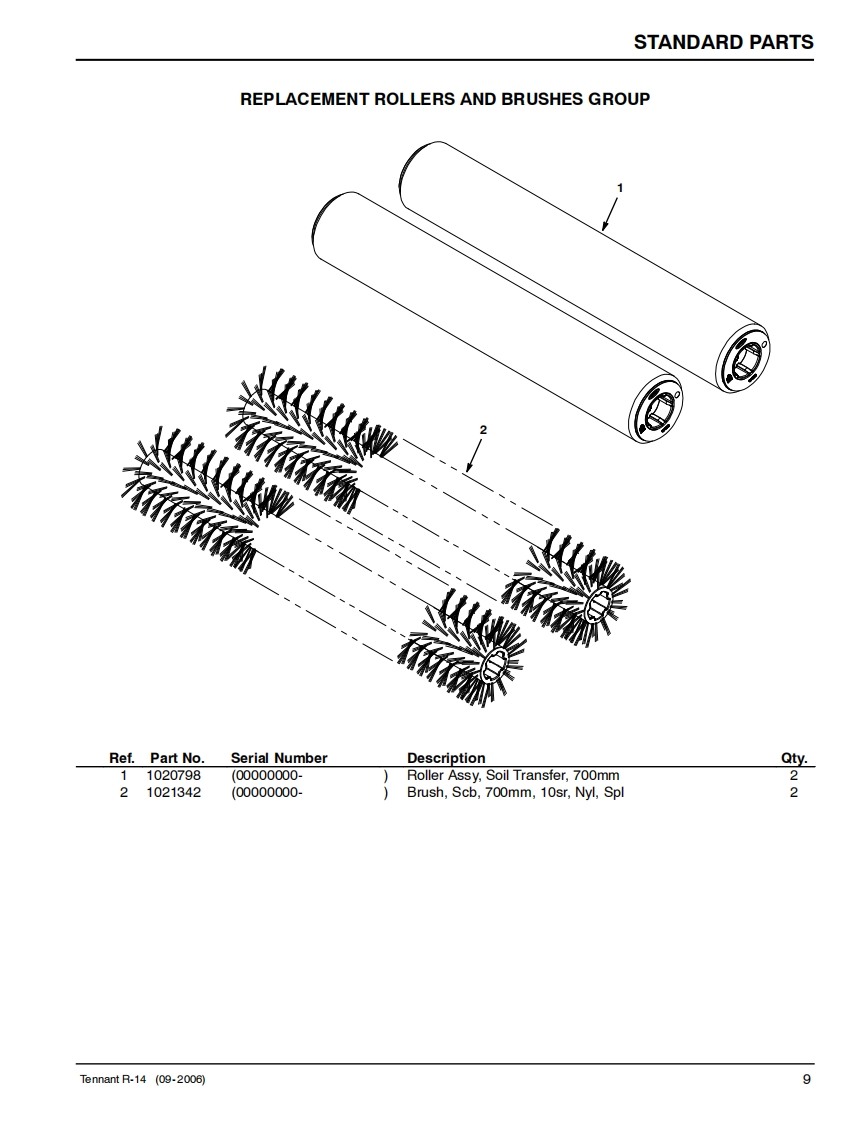 STANDARD PARTS

REPLACEMENT ROLLERS AND BRUSHES GROUP

1

2

| Ref. | Part No. | Serial Number | Description | Qty. |
|---|---|---|---|---|
| 1 | 1020798 | (00000000- ) | Roller Assy, Soil Transfer, 700mm | 2 |
| 2 | 1021342 | (00000000- ) | Brush, Scb, 700mm, 10sr, Nyl, Spl | 2 |

Tennant R-14 (09-2006)

9