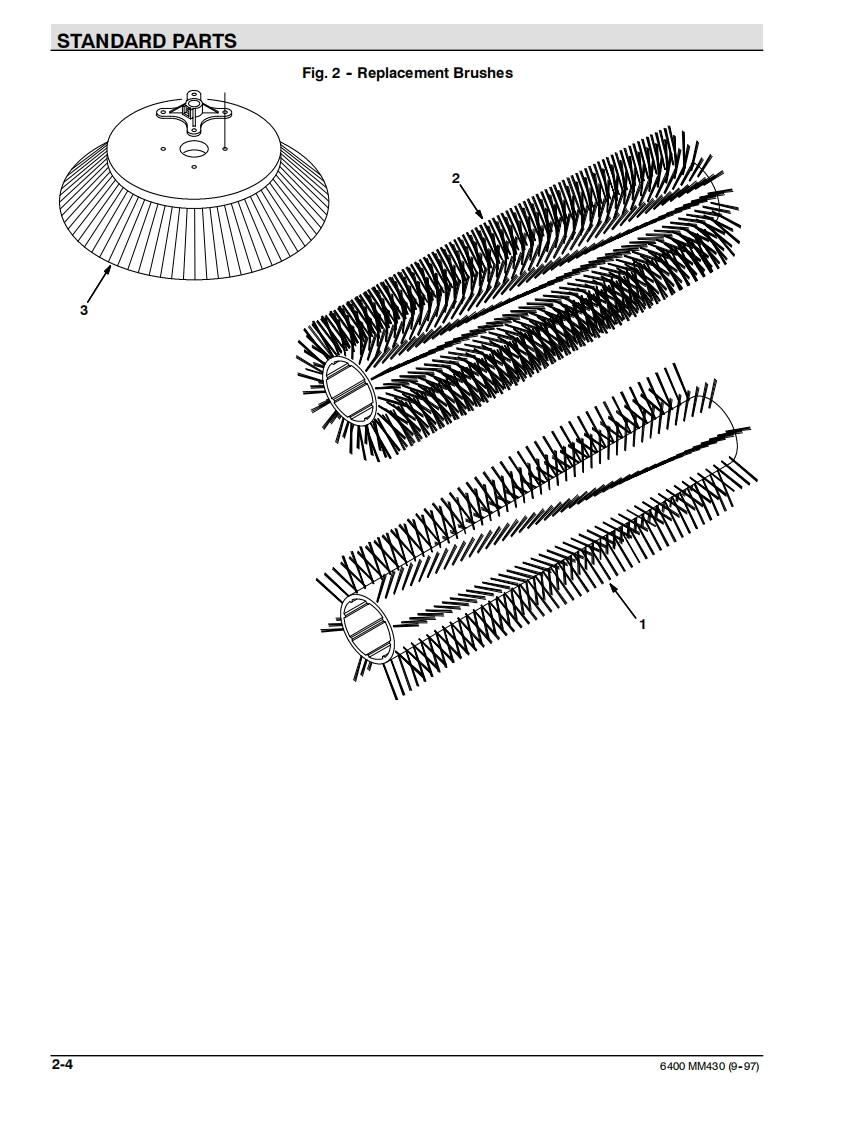 STANDARD PARTS

Fig. 2 - Replacement Brushes

2

3

1

2-4

6400 MM430 (9-97)