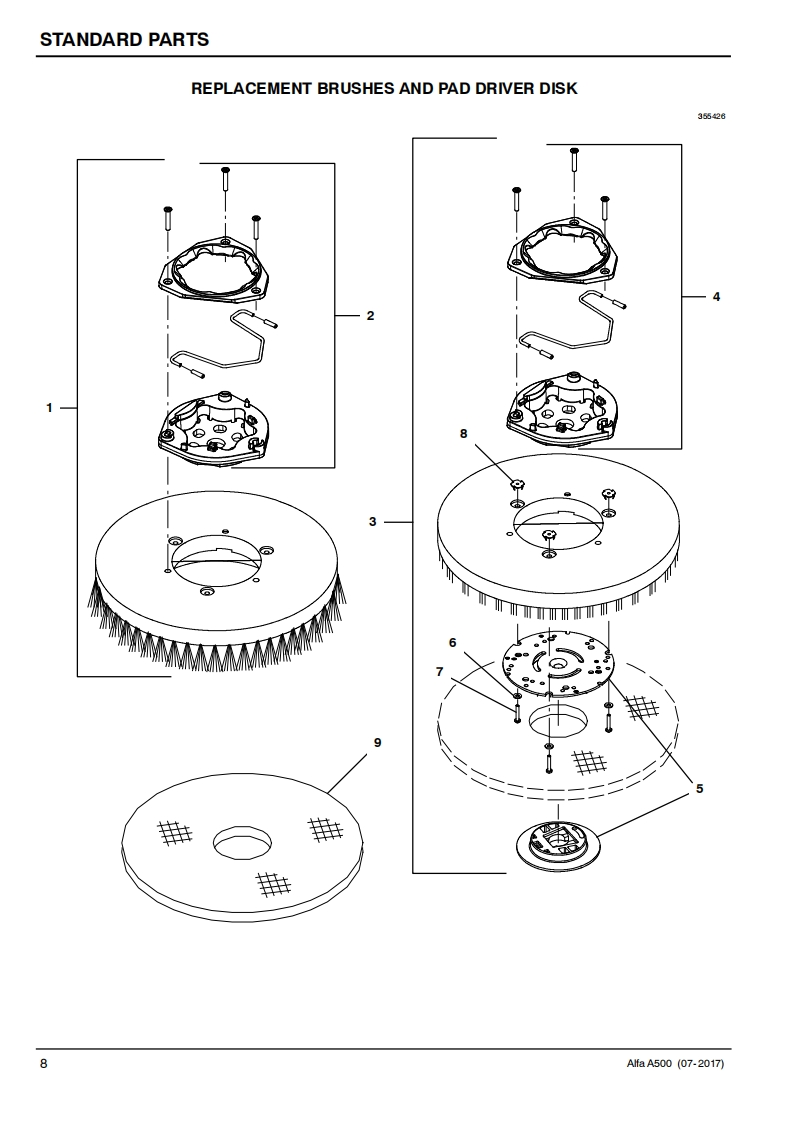 STANDARD PARTS

REPLACEMENT BRUSHES AND PAD DRIVER DISK

355426

1

2

3

4

8

6

7

5

9

8

Alfa A500 (07-2017)