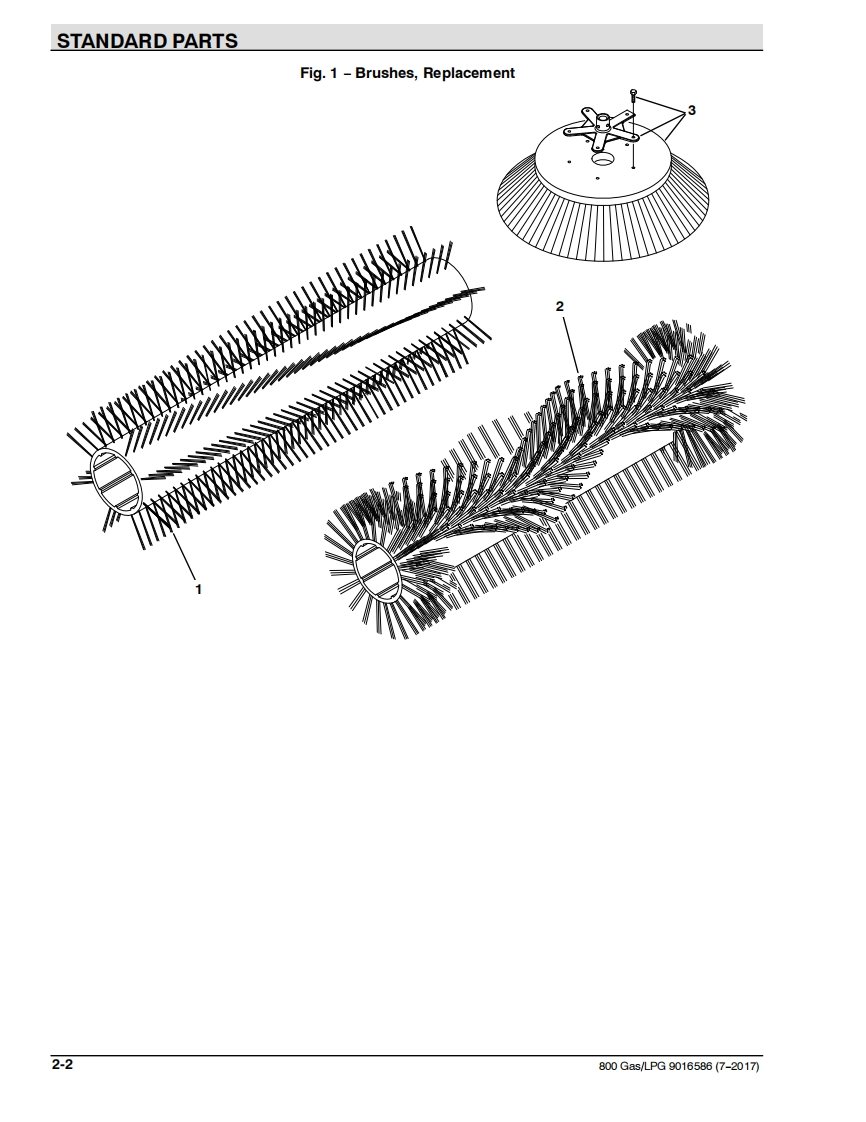 STANDARD PARTS

Fig. 1 – Brushes, Replacement

3

2

1

2-2

800 Gas/LPG 9016586 (7–2017)