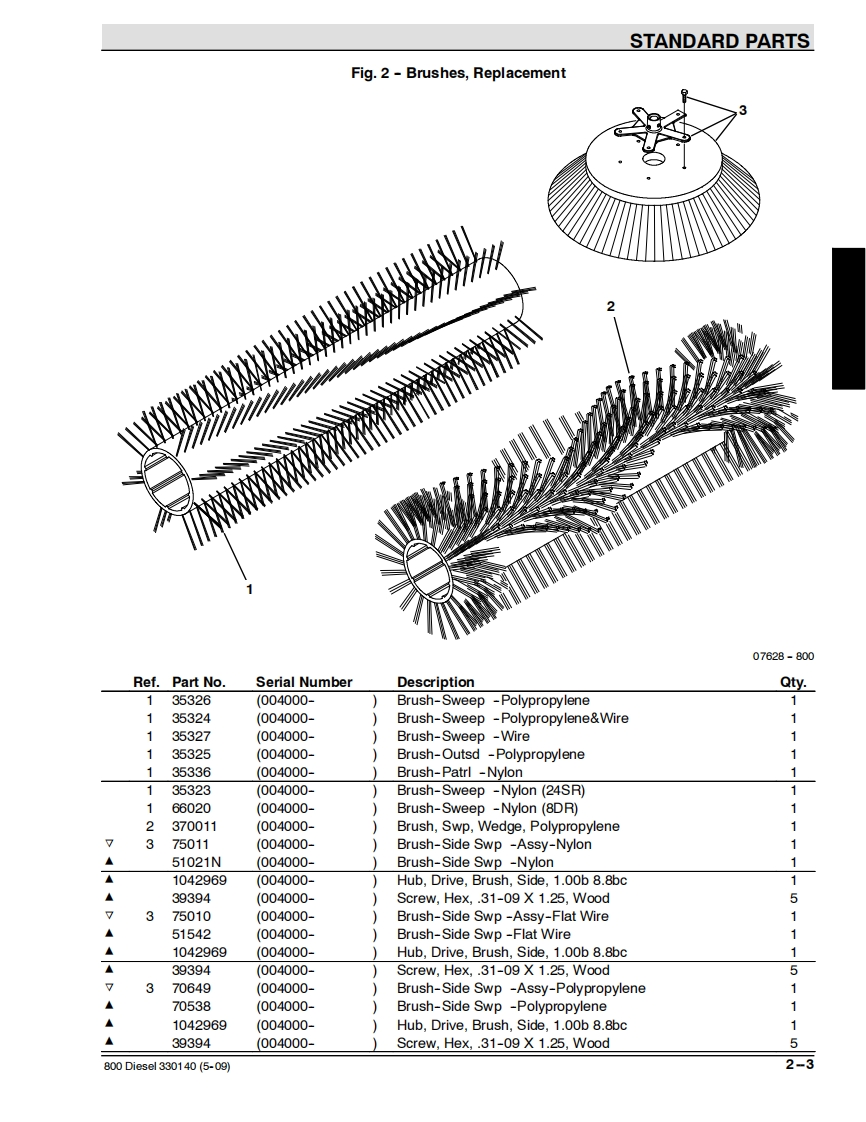 STANDARD PARTS

Fig. 2 - Brushes, Replacement

3

2

1

07628 - 800

| | Ref. | Part No. | Serial Number | Description | Qty. |
|---|---|---|---|---|---|
| | 1 | 35326 | (004000- ) | Brush-Sweep -Polypropylene | 1 |
| | 1 | 35324 | (004000- ) | Brush-Sweep -Polypropylene&Wire | 1 |
| | 1 | 35327 | (004000- ) | Brush-Sweep -Wire | 1 |
| | 1 | 35325 | (004000- ) | Brush-Outsd -Polypropylene | 1 |
| | 1 | 35336 | (004000- ) | Brush-Patrl -Nylon | 1 |
| | 1 | 35323 | (004000- ) | Brush-Sweep -Nylon (24SR) | 1 |
| | 1 | 66020 | (004000- ) | Brush-Sweep -Nylon (8DR) | 1 |
| | 2 | 370011 | (004000- ) | Brush, Swp, Wedge, Polypropylene | 1 |
| ▽ | 3 | 75011 | (004000- ) | Brush-Side Swp -Assy-Nylon | 1 |
| ▲ | | 51021N | (004000- ) | Brush-Side Swp -Nylon | 1 |
| ▲ | | 1042969 | (004000- ) | Hub, Drive, Brush, Side, 1.00b 8.8bc | 1 |
| ▲ | | 39394 | (004000- ) | Screw, Hex, .31-09 X 1.25, Wood | 5 |
| ▽ | 3 | 75010 | (004000- ) | Brush-Side Swp -Assy-Flat Wire | 1 |
| ▲ | | 51542 | (004000- ) | Brush-Side Swp -Flat Wire | 1 |
| ▲ | | 1042969 | (004000- ) | Hub, Drive, Brush, Side, 1.00b 8.8bc | 1 |
| ▲ | | 39394 | (004000- ) | Screw, Hex, .31-09 X 1.25, Wood | 5 |
| ▽ | 3 | 70649 | (004000- ) | Brush-Side Swp -Assy-Polypropylene | 1 |
| ▲ | | 70538 | (004000- ) | Brush-Side Swp -Polypropylene | 1 |
| ▲ | | 1042969 | (004000- ) | Hub, Drive, Brush, Side, 1.00b 8.8bc | 1 |
| ▲ | | 39394 | (004000- ) | Screw, Hex, .31-09 X 1.25, Wood | 5 |

800 Diesel 330140 (5-09)

2-3