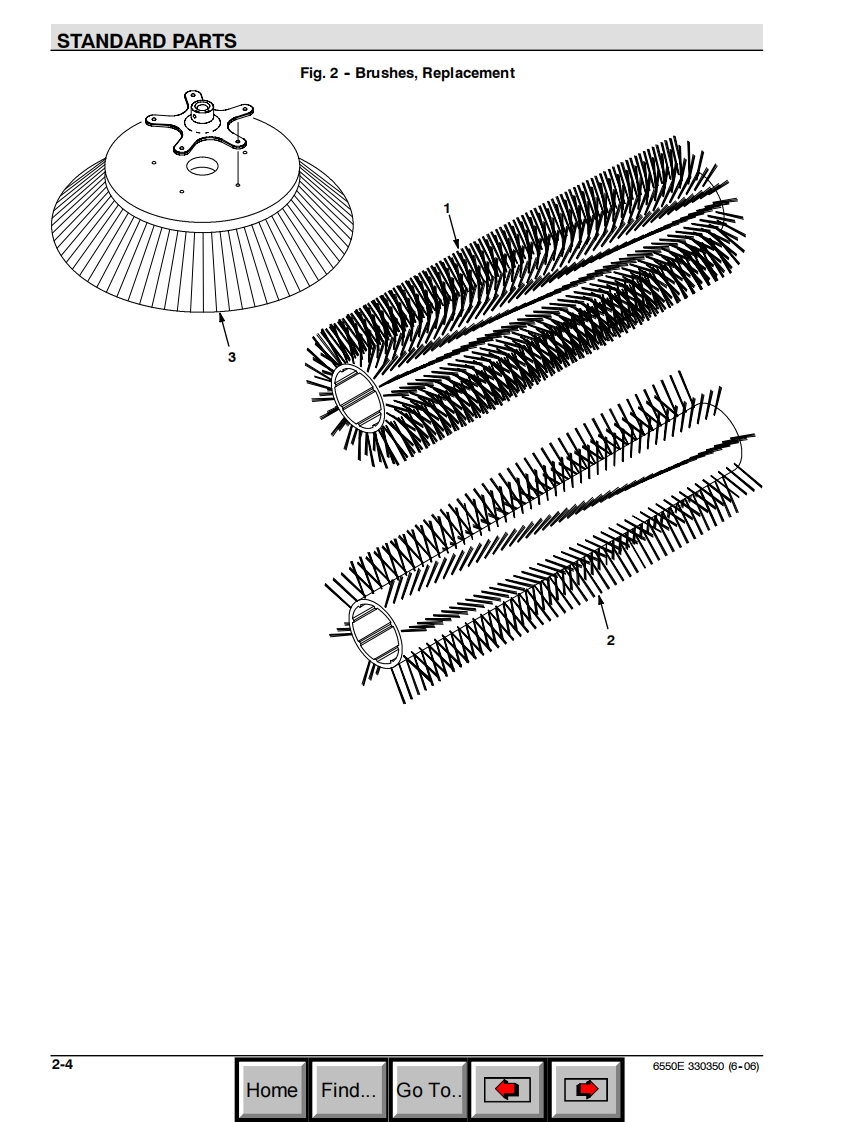 STANDARD PARTS

Fig. 2 - Brushes, Replacement

1

3

2

2-4

Home Find... Go To..

6550E 330350 (6-06)