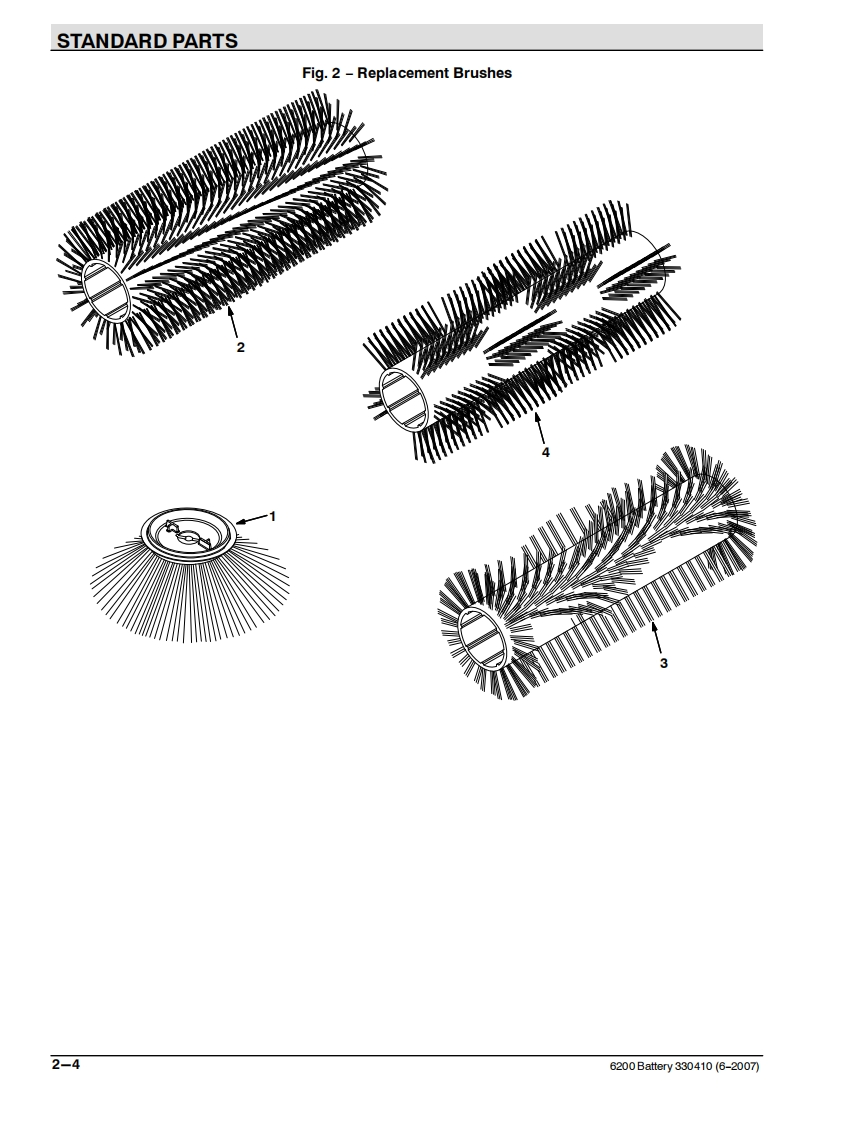 STANDARD PARTS

Fig. 2 – Replacement Brushes

2

4

1

3

2–4

6200 Battery 330410 (6–2007)