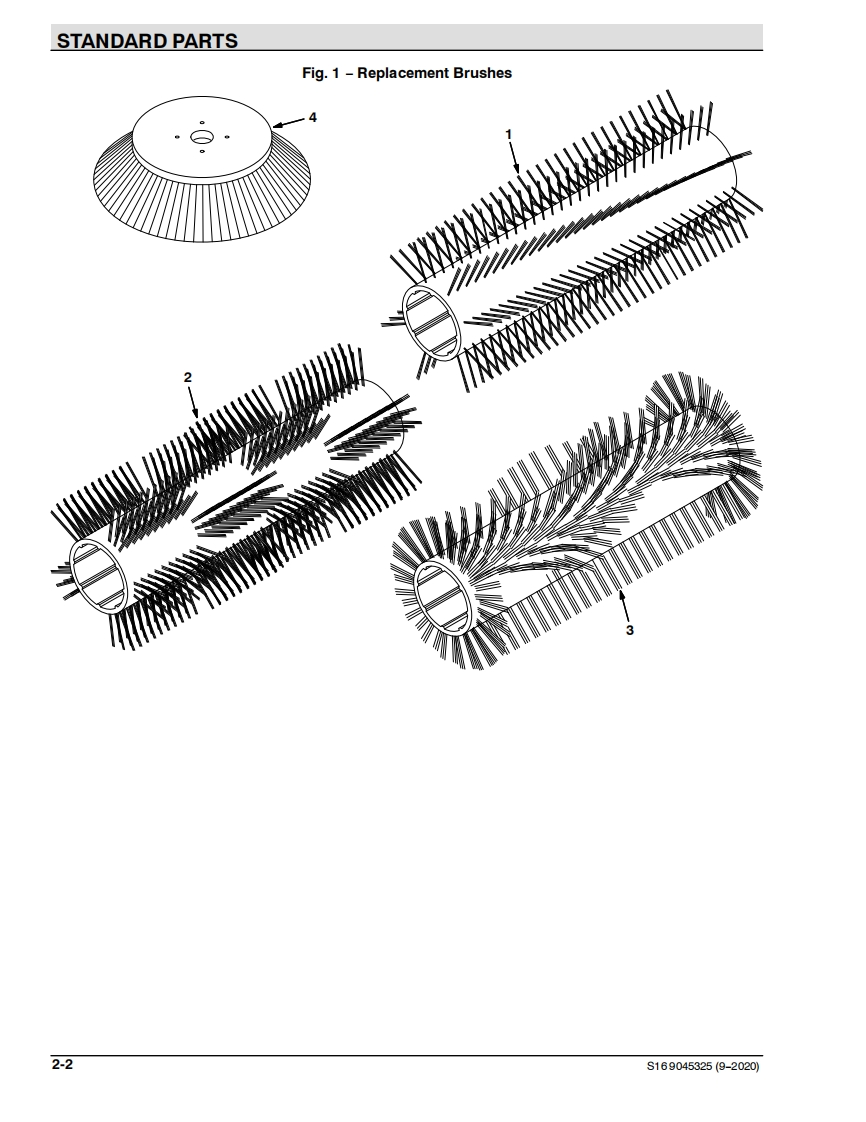 STANDARD PARTS

Fig. 1 – Replacement Brushes

4

1

2

3

2-2

S16 9045325 (9–2020)