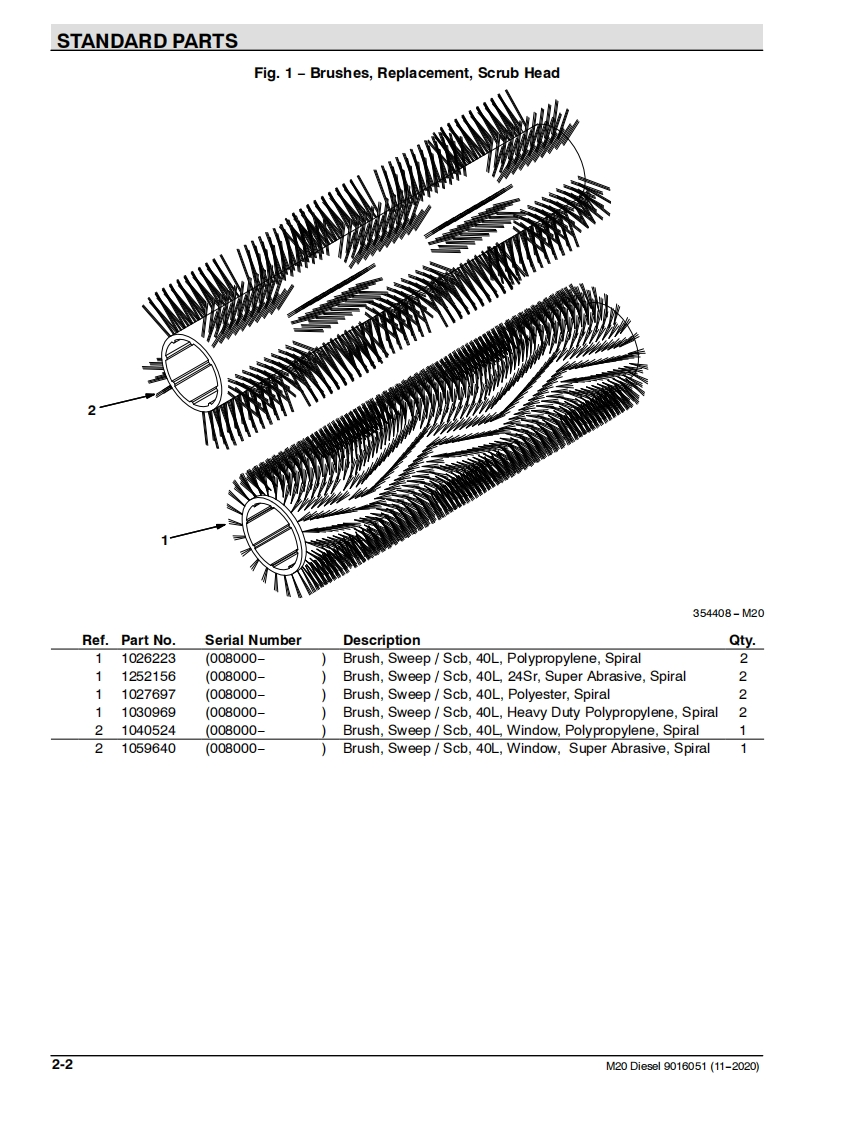 STANDARD PARTS

Fig. 1 – Brushes, Replacement, Scrub Head

2

1

354408 – M20

| Ref. | Part No. | Serial Number | Description | Qty. |
|---|---|---|---|---|
| 1 | 1026223 | (008000– ) | Brush, Sweep / Scb, 40L, Polypropylene, Spiral | 2 |
| 1 | 1252156 | (008000– ) | Brush, Sweep / Scb, 40L, 24Sr, Super Abrasive, Spiral | 2 |
| 1 | 1027697 | (008000– ) | Brush, Sweep / Scb, 40L, Polyester, Spiral | 2 |
| 1 | 1030969 | (008000– ) | Brush, Sweep / Scb, 40L, Heavy Duty Polypropylene, Spiral | 2 |
| 2 | 1040524 | (008000– ) | Brush, Sweep / Scb, 40L, Window, Polypropylene, Spiral | 1 |
| 2 | 1059640 | (008000– ) | Brush, Sweep / Scb, 40L, Window, Super Abrasive, Spiral | 1 |

2-2

M20 Diesel 9016051 (11–2020)