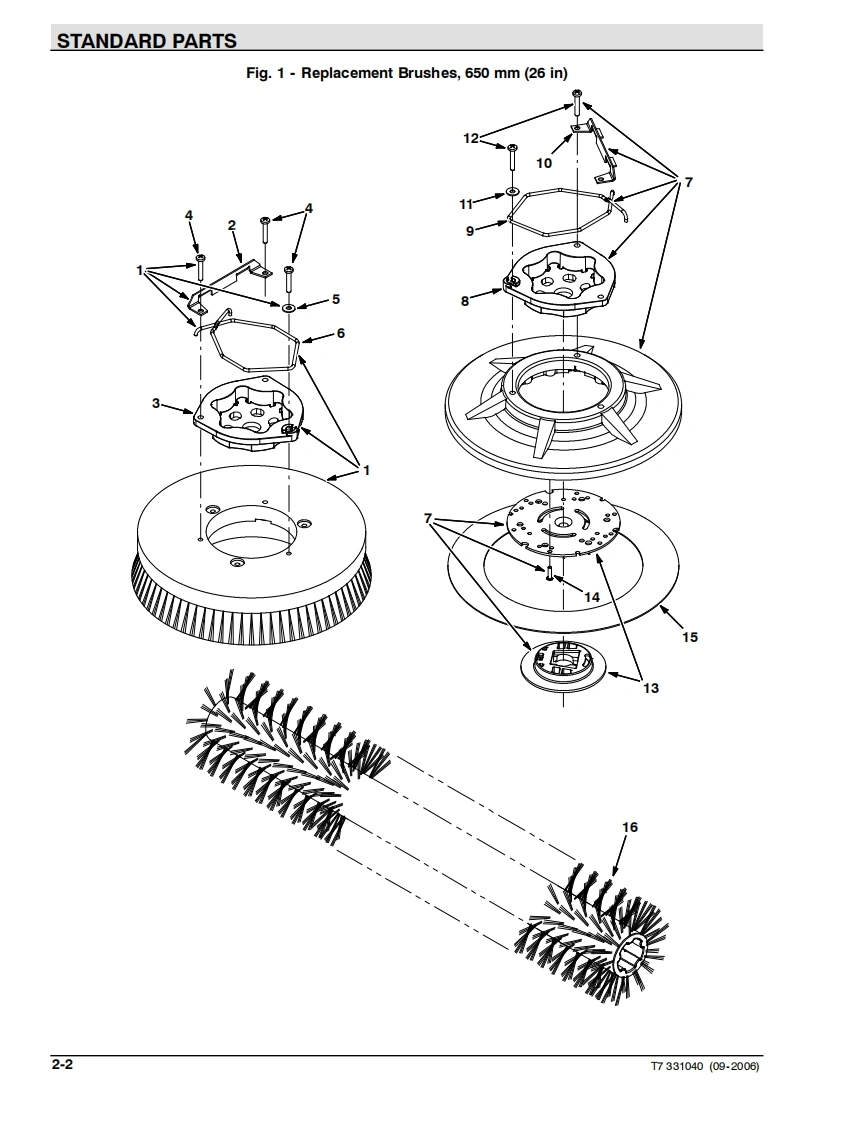 STANDARD PARTS

Fig. 1 - Replacement Brushes, 650 mm (26 in)

12
10
7
11
9
8
4
2
4
1
5
6
3
1
7
14
15
13
16

2-2

T7 331040 (09-2006)