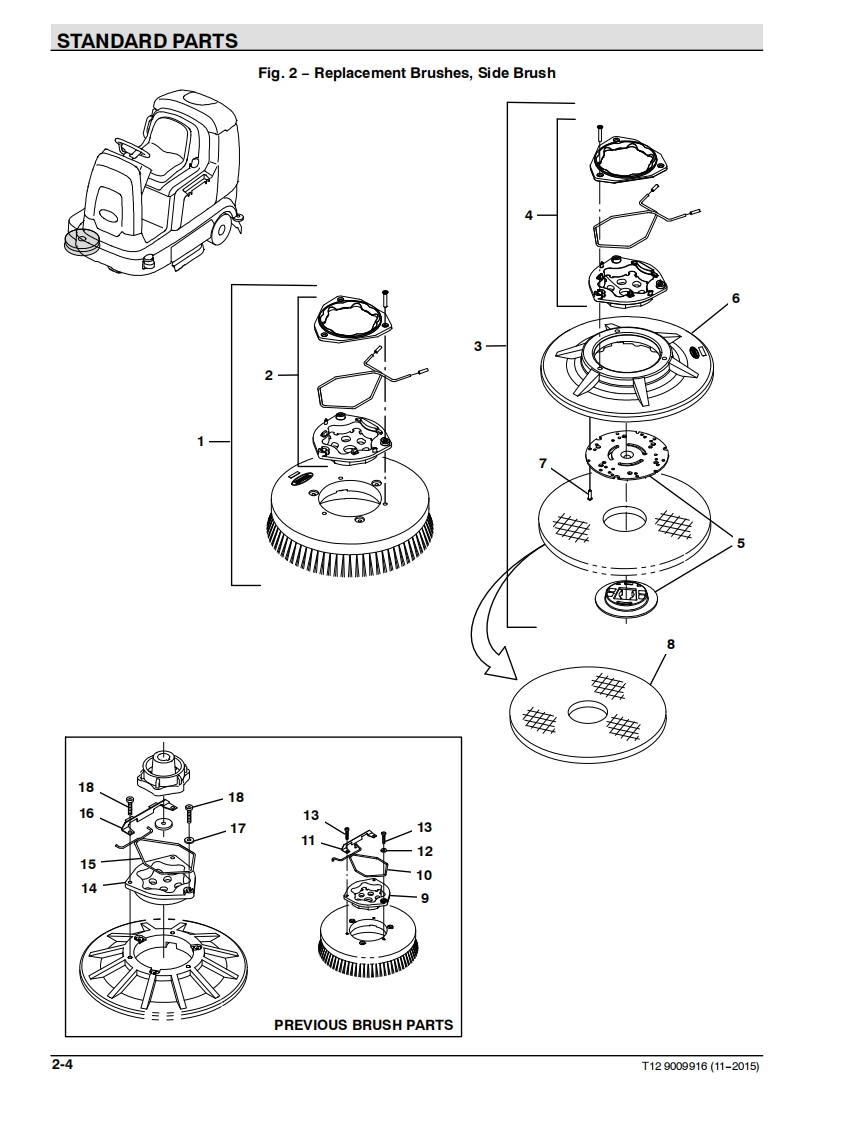 STANDARD PARTS

Fig. 2 – Replacement Brushes, Side Brush

4

6

3

2

1

7

5

8

18

18

16

17

15

14

13

13

11

12

10

9

PREVIOUS BRUSH PARTS

2-4

T12 9009916 (11–2015)