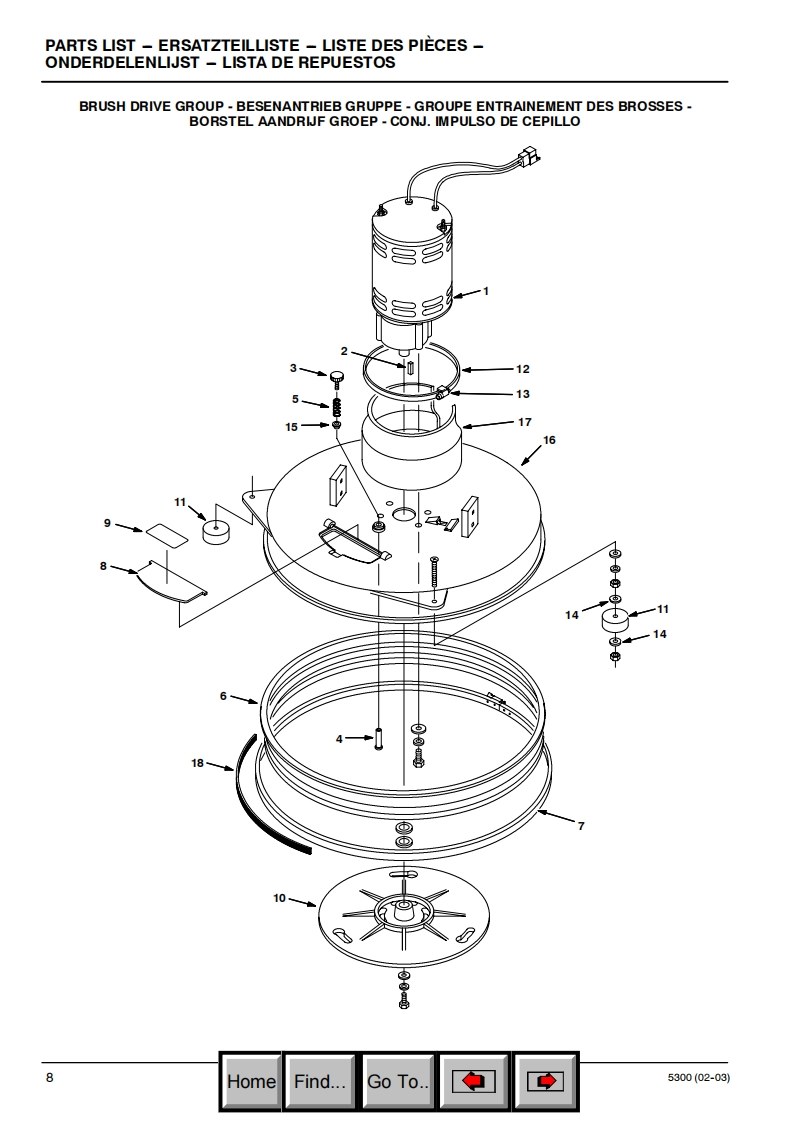 PARTS LIST – ERSATZTEILLISTE – LISTE DES PIÈCES – ONDERDELENLIJST – LISTA DE REPUESTOS

BRUSH DRIVE GROUP - BESENANTRIEB GRUPPE - GROUPE ENTRAINEMENT DES BROSSES - BORSTEL AANDRIJF GROEP - CONJ. IMPULSO DE CEPILLO

1
2
12
3
13
5
15
17
16
11
9
8
14
11
14
6
4
18
7
10

8

Home Find... Go To..

5300 (02-03)