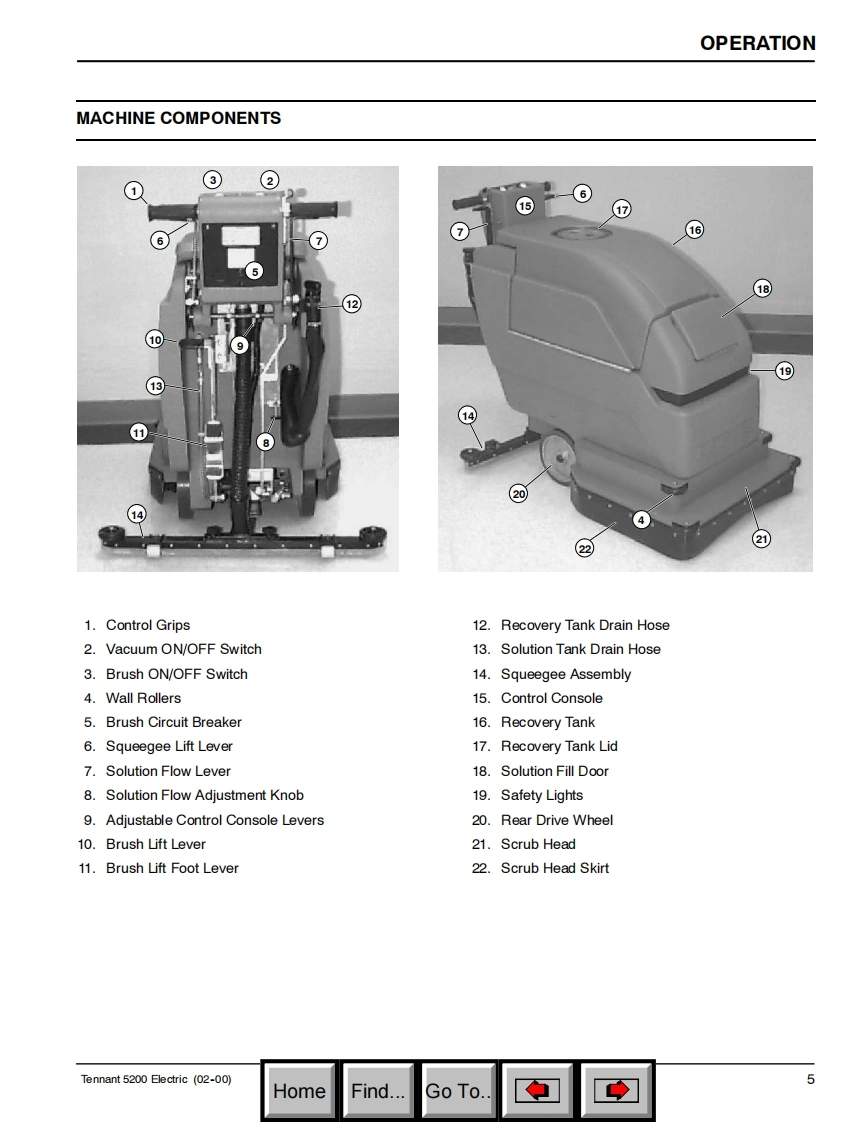 OPERATION

MACHINE COMPONENTS

1 3 2 6 7 5 12 10 9 13 11 8 14

6 15 17 7 16 18 19 14 20 4 22 21

1. Control Grips
2. Vacuum ON/OFF Switch
3. Brush ON/OFF Switch
4. Wall Rollers
5. Brush Circuit Breaker
6. Squeegee Lift Lever
7. Solution Flow Lever
8. Solution Flow Adjustment Knob
9. Adjustable Control Console Levers
10. Brush Lift Lever
11. Brush Lift Foot Lever

12. Recovery Tank Drain Hose
13. Solution Tank Drain Hose
14. Squeegee Assembly
15. Control Console
16. Recovery Tank
17. Recovery Tank Lid
18. Solution Fill Door
19. Safety Lights
20. Rear Drive Wheel
21. Scrub Head
22. Scrub Head Skirt

Tennant 5200 Electric (02-00)

Home Find... Go To..

5