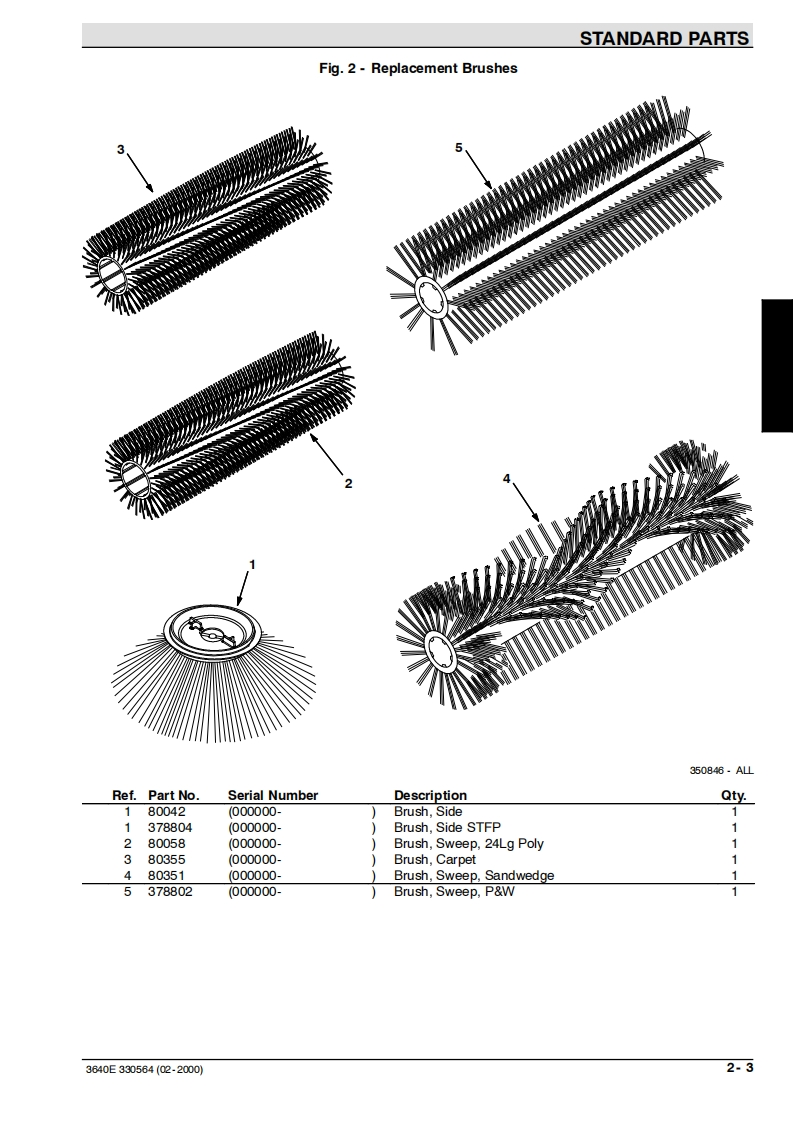 STANDARD PARTS

Fig. 2 - Replacement Brushes

3

5

2

4

1

350846 - ALL

| Ref. | Part No. | Serial Number | Description | Qty. |
|---|---|---|---|---|
| 1 | 80042 | (000000- ) | Brush, Side | 1 |
| 1 | 378804 | (000000- ) | Brush, Side STFP | 1 |
| 2 | 80058 | (000000- ) | Brush, Sweep, 24Lg Poly | 1 |
| 3 | 80355 | (000000- ) | Brush, Carpet | 1 |
| 4 | 80351 | (000000- ) | Brush, Sweep, Sandwedge | 1 |
| 5 | 378802 | (000000- ) | Brush, Sweep, P&W | 1 |

3640E 330564 (02-2000)

2- 3