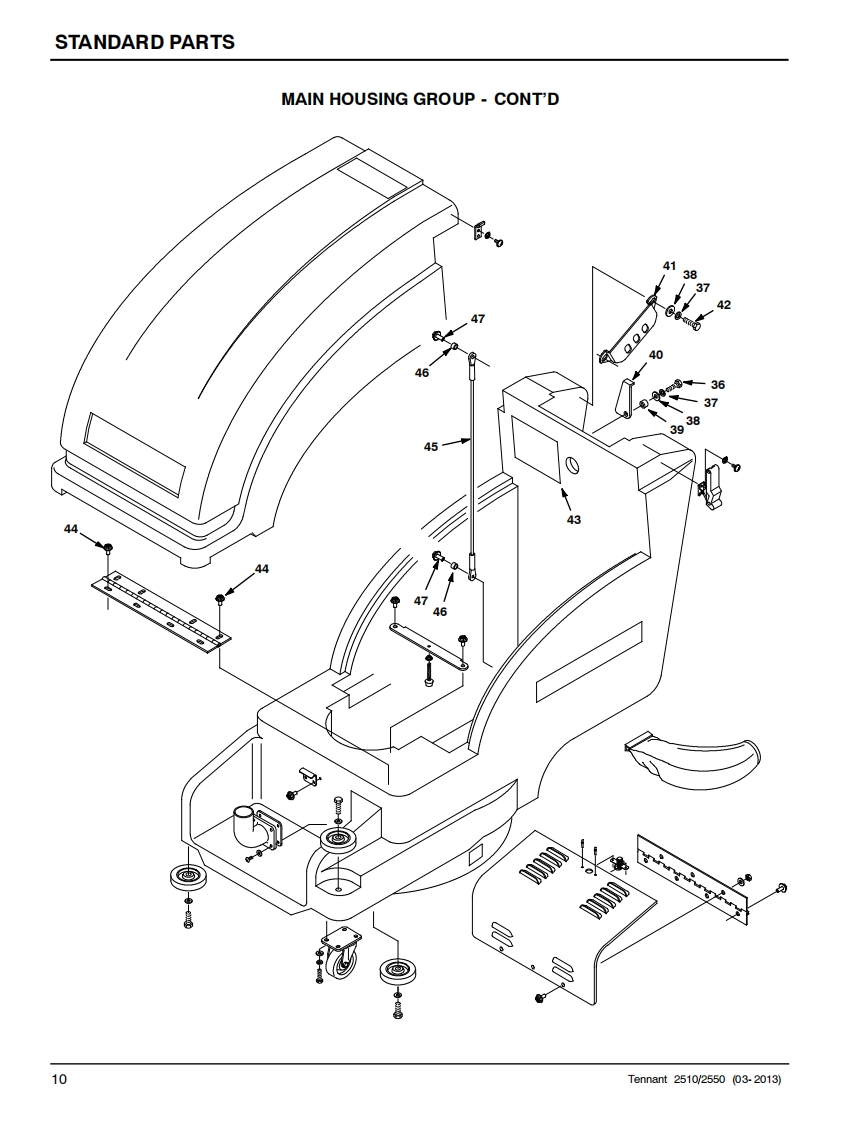 STANDARD PARTS

MAIN HOUSING GROUP - CONT'D

41
38
37
42
47
46
40
36
37
38
39
45
43
44
44
47
46

10

Tennant 2510/2550 (03- 2013)