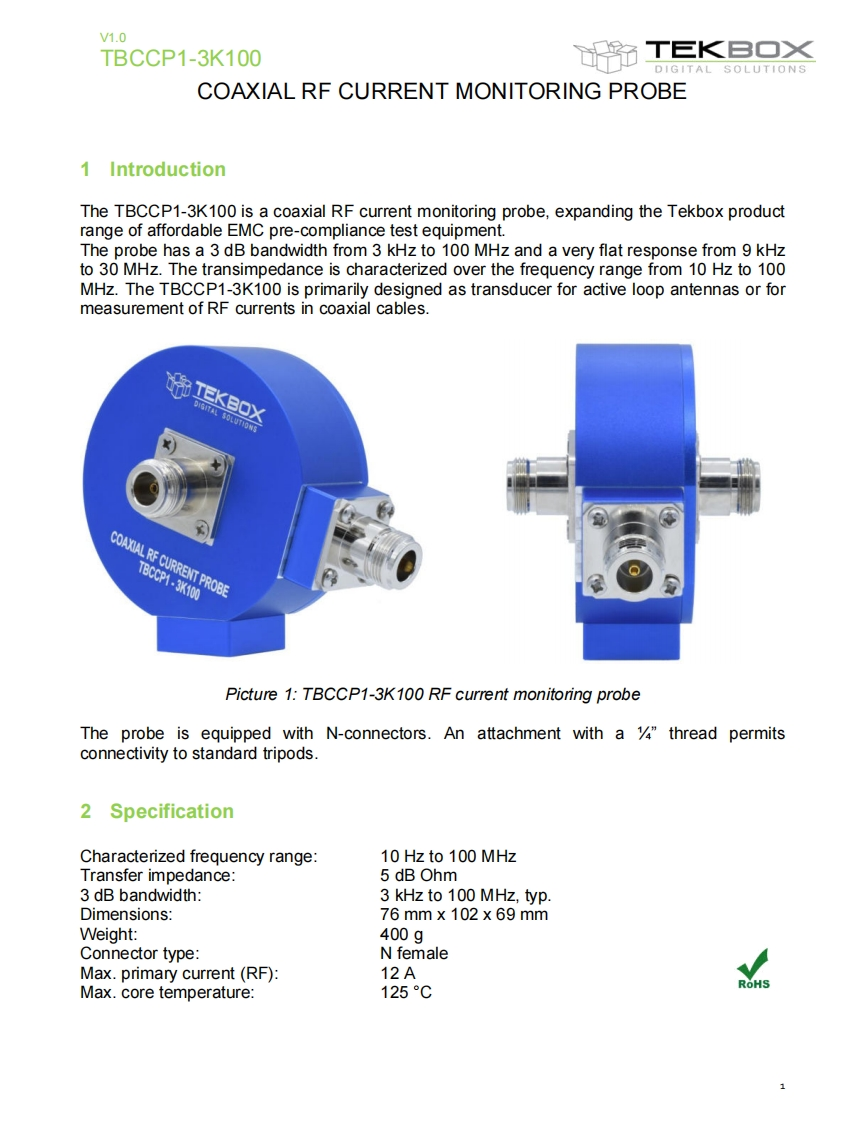 V1.0
TBCCP1-3K100

TEKBOX
DIGITAL SOLUTIONS

COAXIAL RF CURRENT MONITORING PROBE

1 Introduction

The TBCCP1-3K100 is a coaxial RF current monitoring probe, expanding the Tekbox product range of affordable EMC pre-compliance test equipment.
The probe has a 3 dB bandwidth from 3 kHz to 100 MHz and a very flat response from 9 kHz to 30 MHz. The transimpedance is characterized over the frequency range from 10 Hz to 100 MHz. The TBCCP1-3K100 is primarily designed as transducer for active loop antennas or for measurement of RF currents in coaxial cables.

TEKBOX
DIGITAL SOLUTIONS
COAXIAL RF CURRENT PROBE
TBCCP1 - 3K100

Picture 1: TBCCP1-3K100 RF current monitoring probe

The probe is equipped with N-connectors. An attachment with a ¼" thread permits connectivity to standard tripods.

2 Specification

| | |
|---|---|
| Characterized frequency range: | 10 Hz to 100 MHz |
| Transfer impedance: | 5 dB Ohm |
| 3 dB bandwidth: | 3 kHz to 100 MHz, typ. |
| Dimensions: | 76 mm x 102 x 69 mm |
| Weight: | 400 g |
| Connector type: | N female |
| Max. primary current (RF): | 12 A |
| Max. core temperature: | 125 °C |

RoHS

1