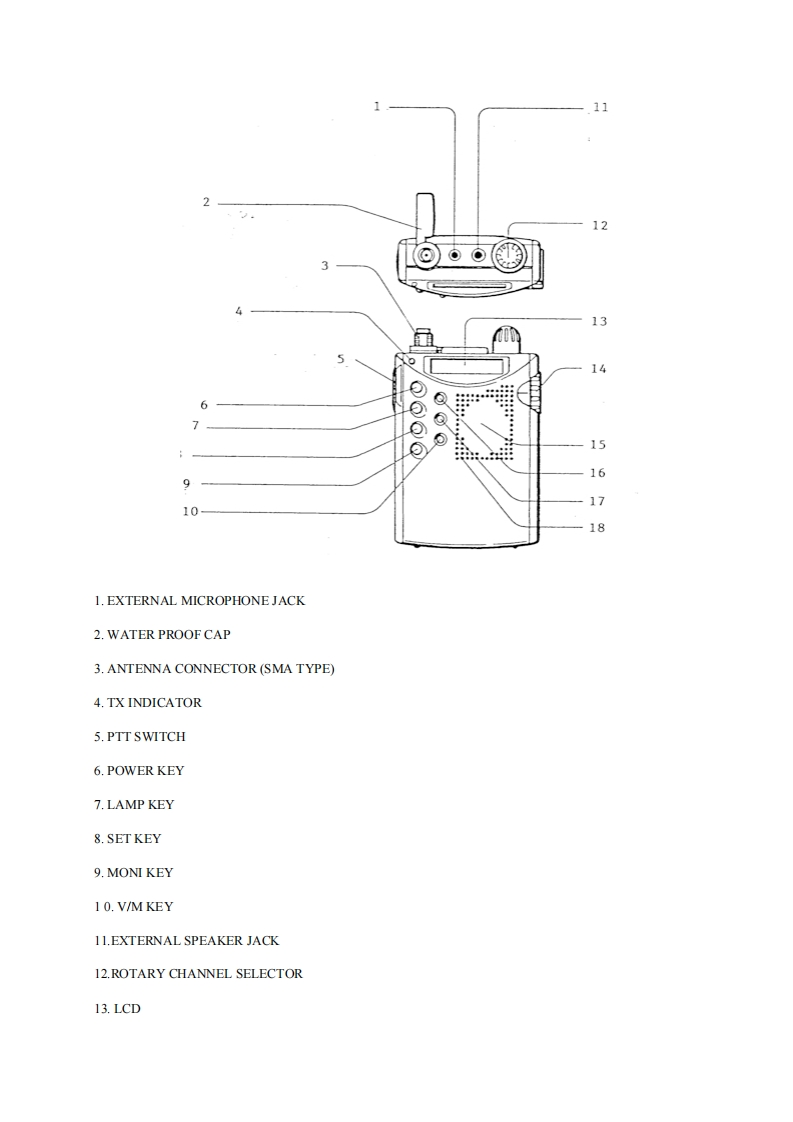 1
11
2
12
3
4
13
5
14
6
7
15
16
9
17
10
18

1. EXTERNAL MICROPHONE JACK

2. WATER PROOF CAP

3. ANTENNA CONNECTOR (SMA TYPE)

4. TX INDICATOR

5. PTT SWITCH

6. POWER KEY

7. LAMP KEY

8. SET KEY

9. MONI KEY

1 0. V/M KEY

11.EXTERNAL SPEAKER JACK

12.ROTARY CHANNEL SELECTOR

13. LCD