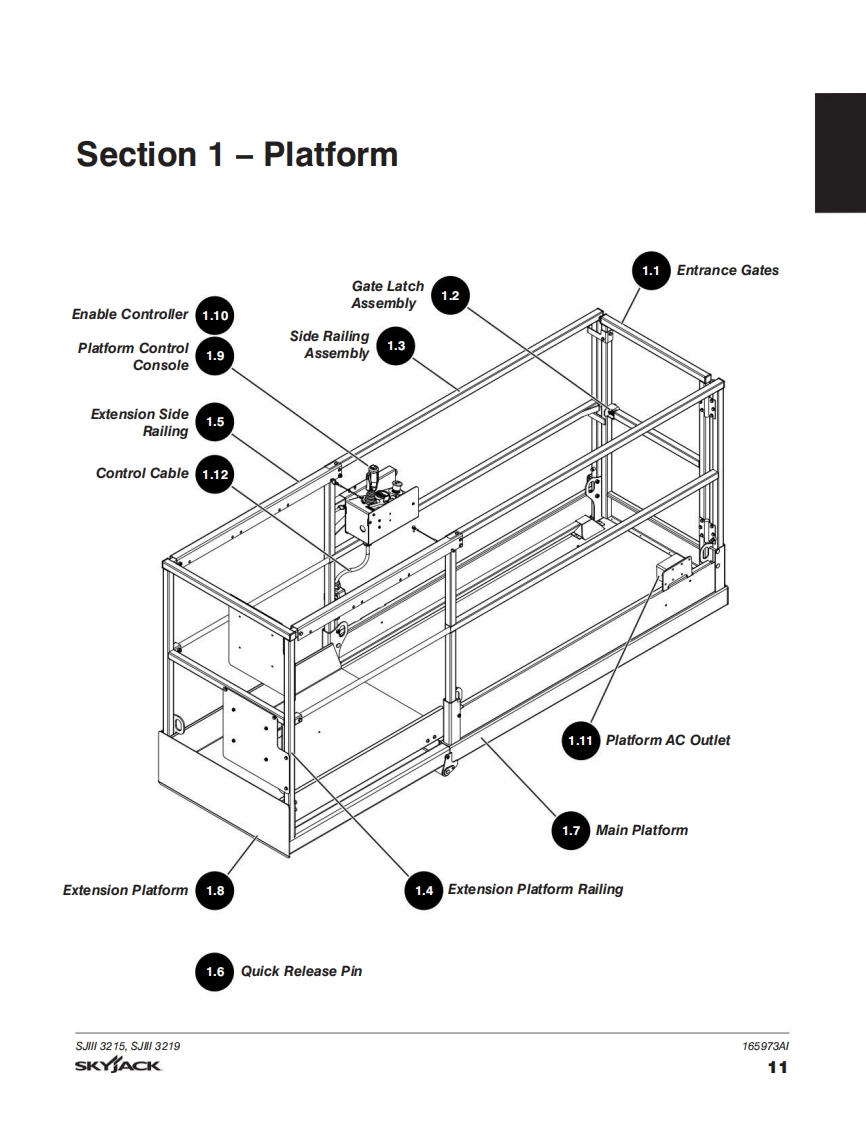 Section 1 – Platform

1.1 Entrance Gates

Gate Latch Assembly 1.2

Enable Controller 1.10

Side Railing Assembly 1.3

Platform Control Console 1.9

Extension Side Railing 1.5

Control Cable 1.12

1.11 Platform AC Outlet

1.7 Main Platform

Extension Platform 1.8

1.4 Extension Platform Railing

1.6 Quick Release Pin

SJIII 3215, SJIII 3219

SKYJACK

165973AI

11