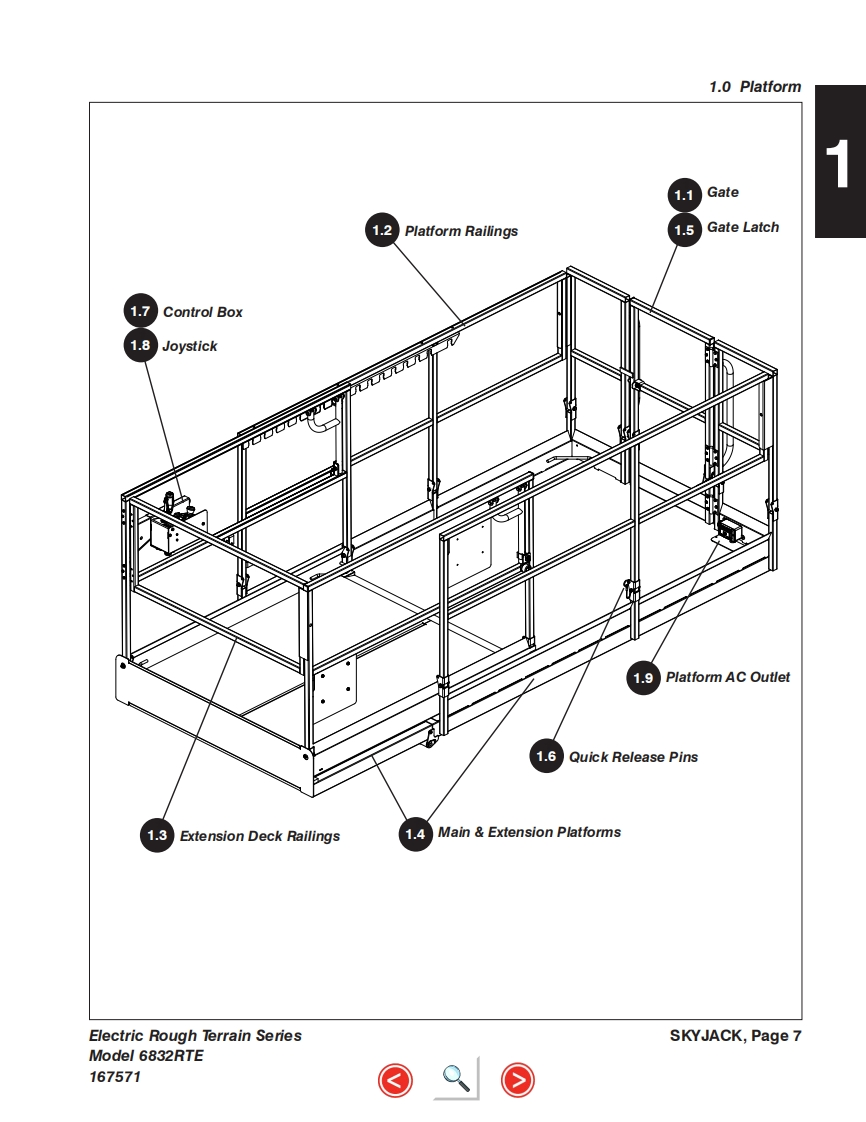 1.0 Platform

1

1.1 Gate

1.5 Gate Latch

1.2 Platform Railings

1.7 Control Box

1.8 Joystick

1.9 Platform AC Outlet

1.6 Quick Release Pins

1.3 Extension Deck Railings

1.4 Main & Extension Platforms

Electric Rough Terrain Series
Model 6832RTE
167571

SKYJACK, Page 7