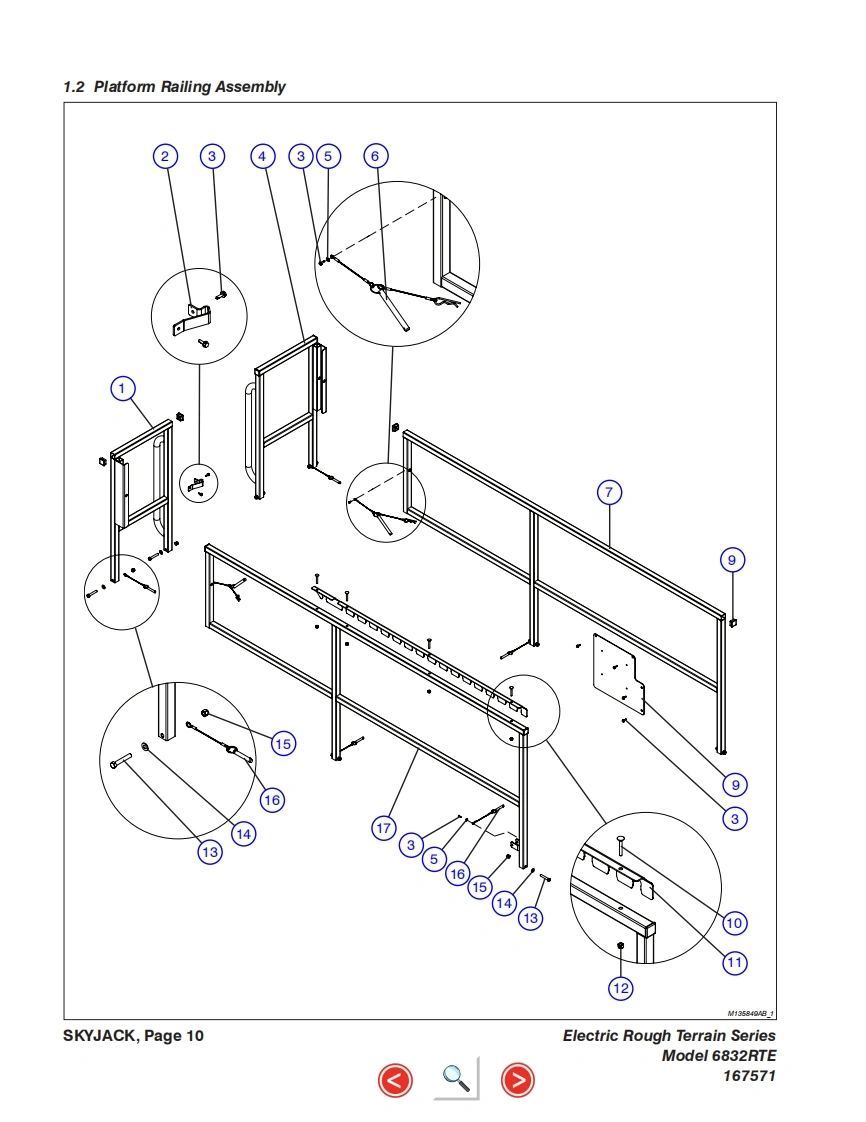 1.2 Platform Railing Assembly

2
3
4
3
5
6
1
7
9
9
3
15
16
14
13
17
3
5
16
15
14
13
10
11
12

M135849AB_1

SKYJACK, Page 10

Electric Rough Terrain Series
Model 6832RTE
167571