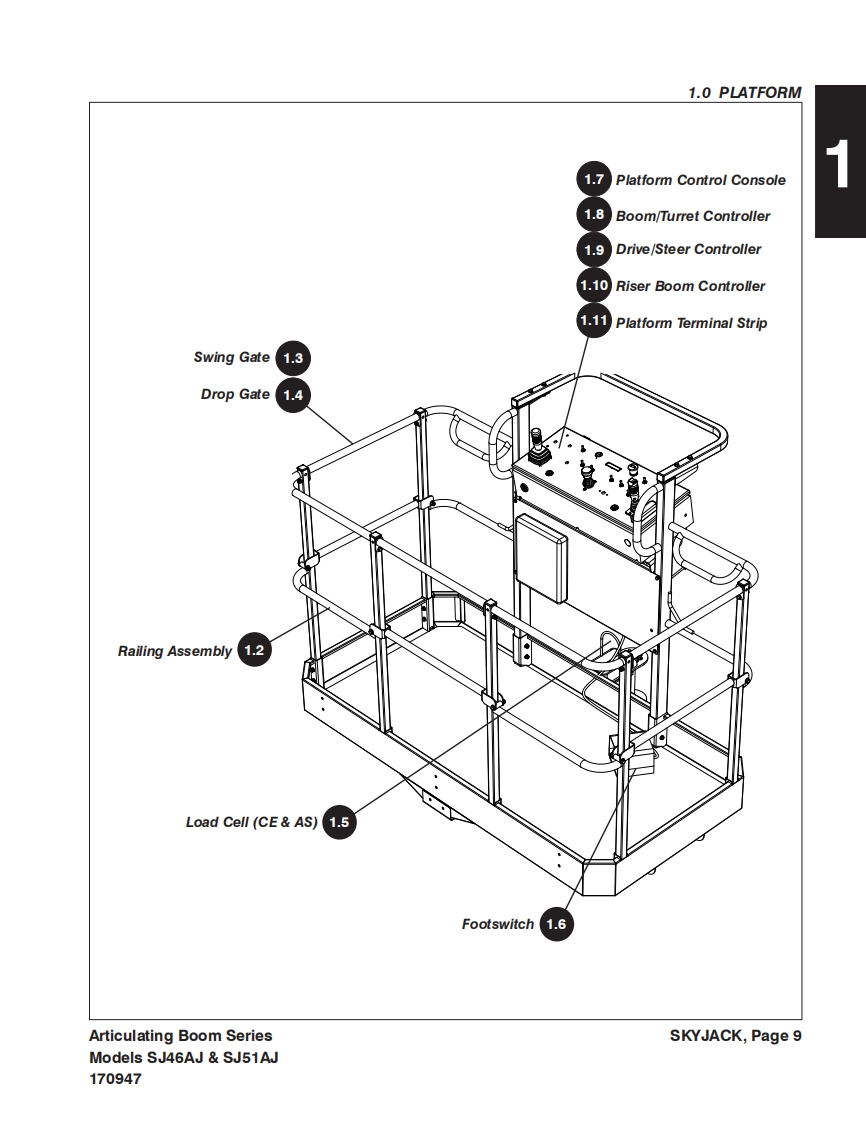 1.0 PLATFORM

1

1.7 Platform Control Console
1.8 Boom/Turret Controller
1.9 Drive/Steer Controller
1.10 Riser Boom Controller
1.11 Platform Terminal Strip

Swing Gate 1.3
Drop Gate 1.4

Railing Assembly 1.2

Load Cell (CE & AS) 1.5

Footswitch 1.6

Articulating Boom Series
Models SJ46AJ & SJ51AJ
170947

SKYJACK, Page 9