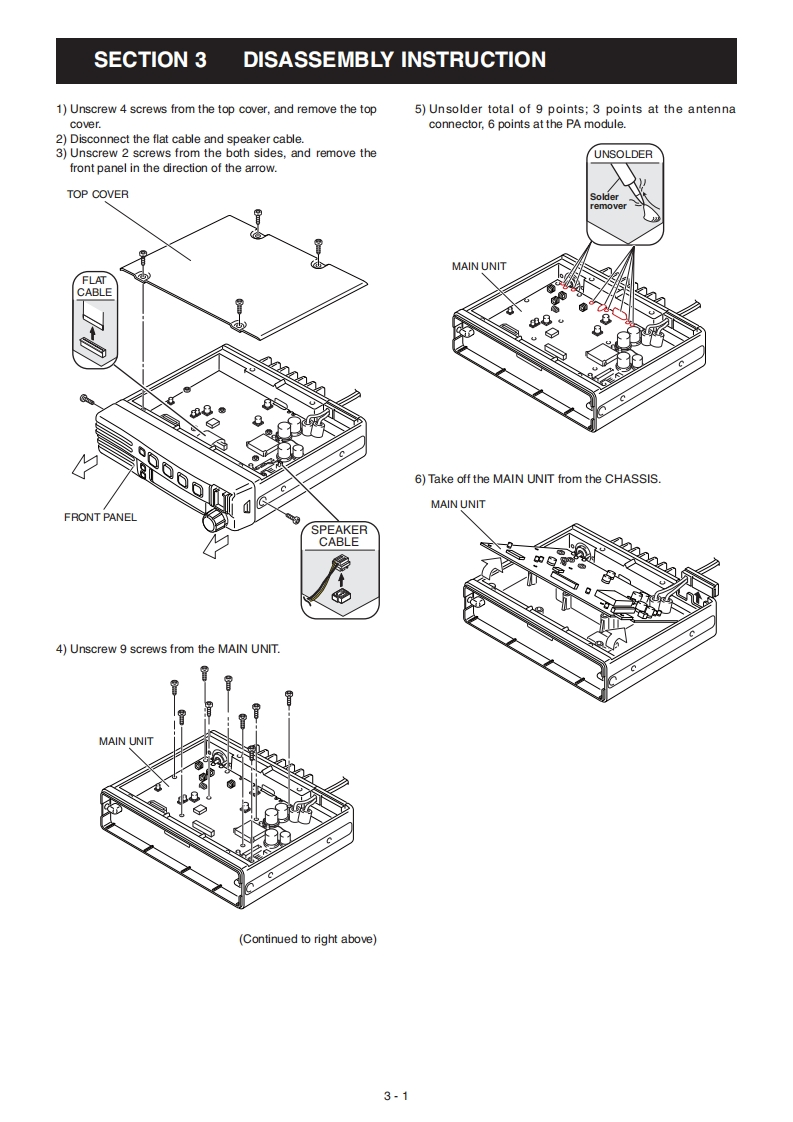 SECTION 3 DISASSEMBLY INSTRUCTION

1) Unscrew 4 screws from the top cover, and remove the top cover.
2) Disconnect the flat cable and speaker cable.
3) Unscrew 2 screws from the both sides, and remove the front panel in the direction of the arrow.

TOP COVER

FLAT CABLE

FRONT PANEL

SPEAKER CABLE

4) Unscrew 9 screws from the MAIN UNIT.

MAIN UNIT

(Continued to right above)

5) Unsolder total of 9 points; 3 points at the antenna connector, 6 points at the PA module.

UNSOLDER

Solder remover

MAIN UNIT

6) Take off the MAIN UNIT from the CHASSIS.

MAIN UNIT

3 - 1