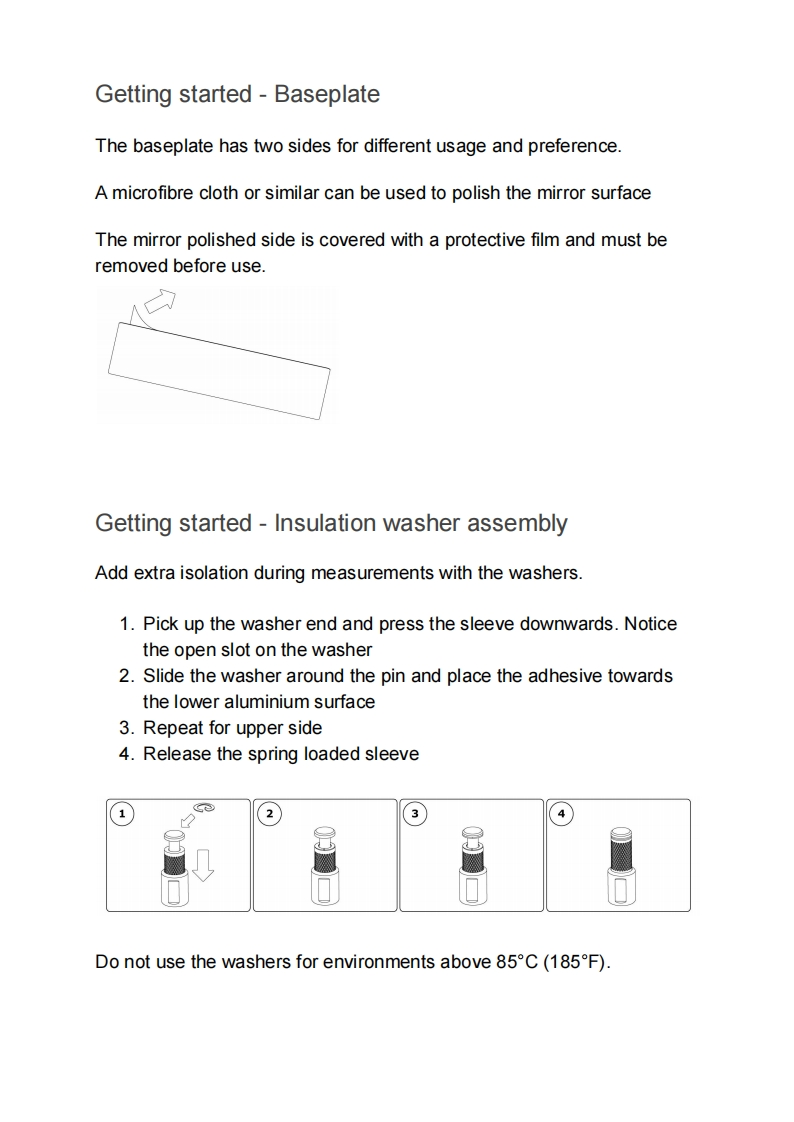 Getting started - Baseplate

The baseplate has two sides for different usage and preference.

A microfibre cloth or similar can be used to polish the mirror surface

The mirror polished side is covered with a protective film and must be removed before use.

Getting started - Insulation washer assembly

Add extra isolation during measurements with the washers.

1. Pick up the washer end and press the sleeve downwards. Notice the open slot on the washer
2. Slide the washer around the pin and place the adhesive towards the lower aluminium surface
3. Repeat for upper side
4. Release the spring loaded sleeve

1 2 3 4

Do not use the washers for environments above 85°C (185°F).