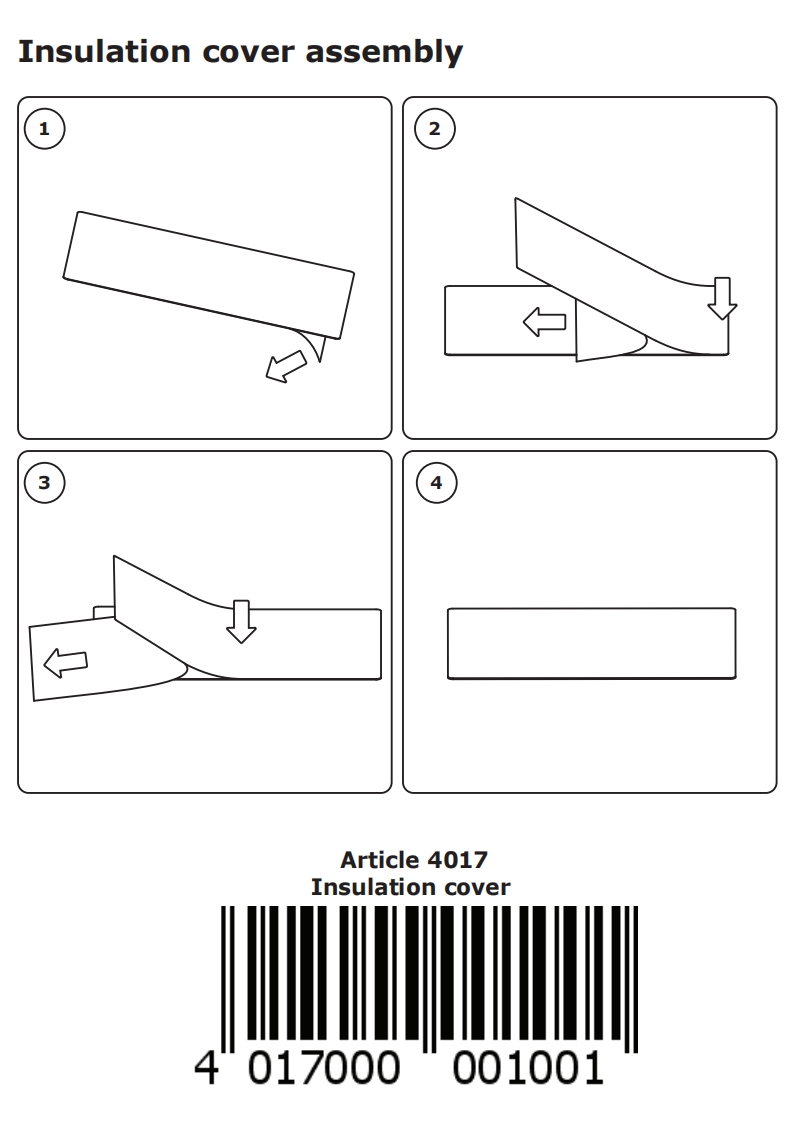 Insulation cover assembly

1

2

3

4

Article 4017
Insulation cover

4 017000 001001