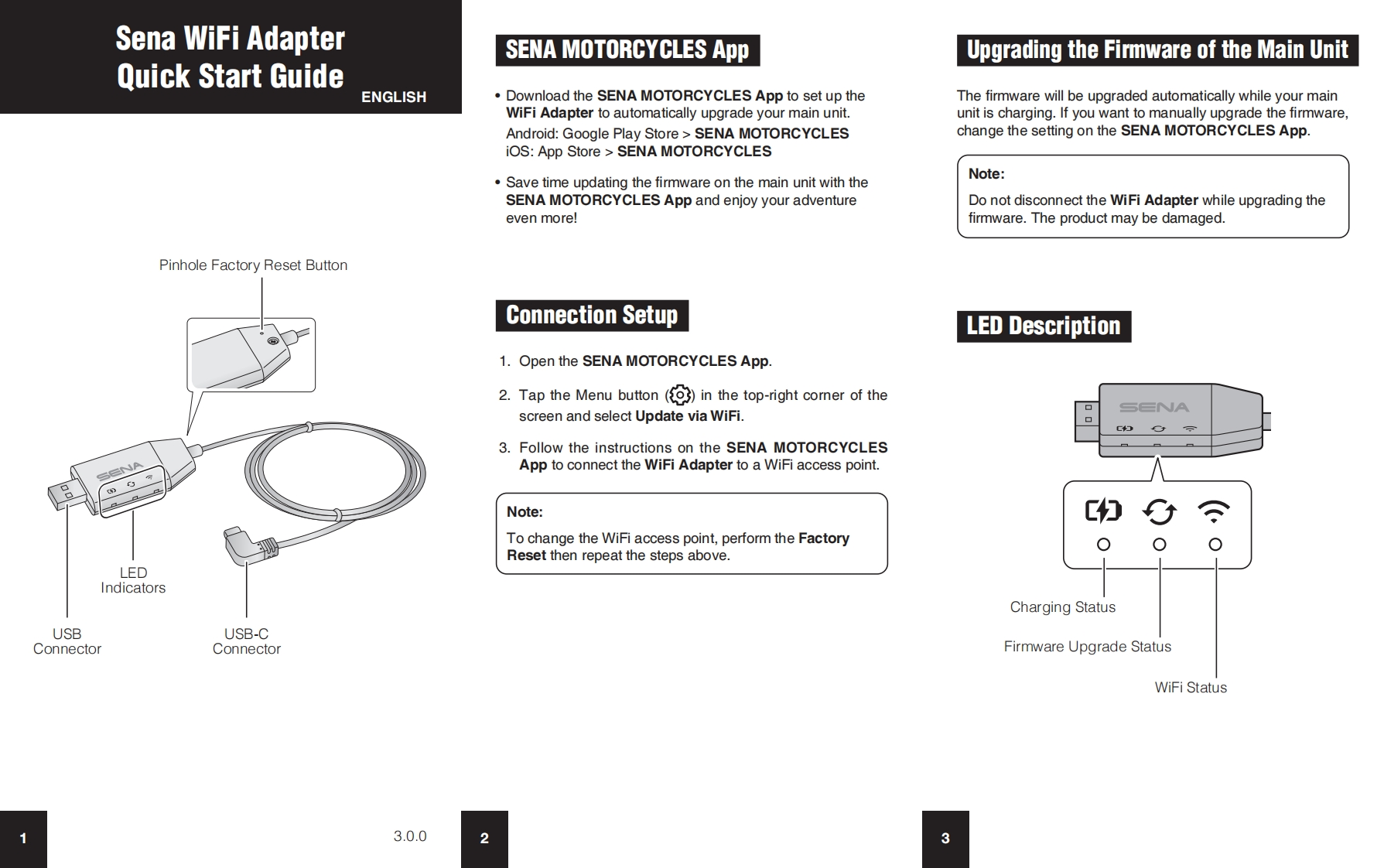 Sena WiFi Adapter
Quick Start Guide

ENGLISH

Pinhole Factory Reset Button

SENA

LED Indicators

USB Connector

USB-C Connector

1

3.0.0

SENA MOTORCYCLES App

• Download the SENA MOTORCYCLES App to set up the WiFi Adapter to automatically upgrade your main unit.
Android: Google Play Store > SENA MOTORCYCLES
iOS: App Store > SENA MOTORCYCLES

• Save time updating the firmware on the main unit with the SENA MOTORCYCLES App and enjoy your adventure even more!

Connection Setup

1. Open the SENA MOTORCYCLES App.

2. Tap the Menu button ( ) in the top-right corner of the screen and select Update via WiFi.

3. Follow the instructions on the SENA MOTORCYCLES App to connect the WiFi Adapter to a WiFi access point.

Note:
To change the WiFi access point, perform the Factory Reset then repeat the steps above.

2

Upgrading the Firmware of the Main Unit

The firmware will be upgraded automatically while your main unit is charging. If you want to manually upgrade the firmware, change the setting on the SENA MOTORCYCLES App.

Note:
Do not disconnect the WiFi Adapter while upgrading the firmware. The product may be damaged.

LED Description

SENA

Charging Status

Firmware Upgrade Status

WiFi Status

3