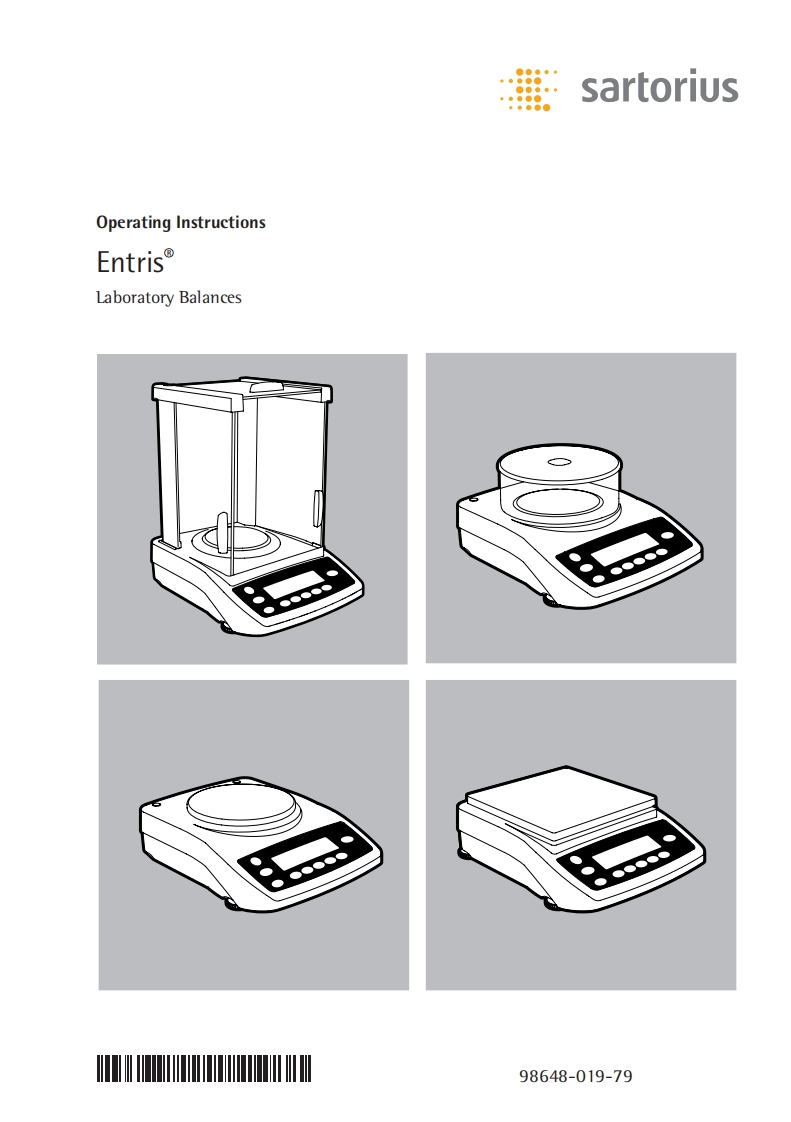 sartorius

Operating Instructions

Entris®

Laboratory Balances

98648-019-79