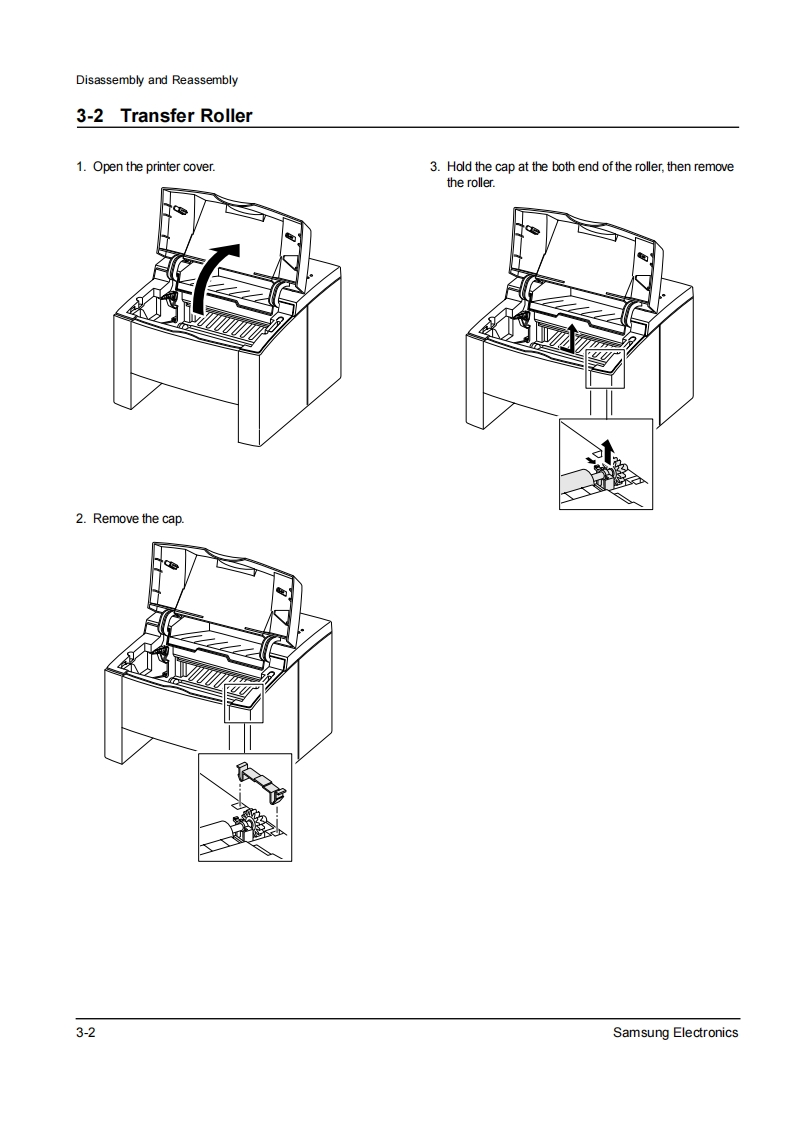 Disassembly and Reassembly

3-2 Transfer Roller

1. Open the printer cover.

2. Remove the cap.

3. Hold the cap at the both end of the roller, then remove the roller.

3-2

Samsung Electronics