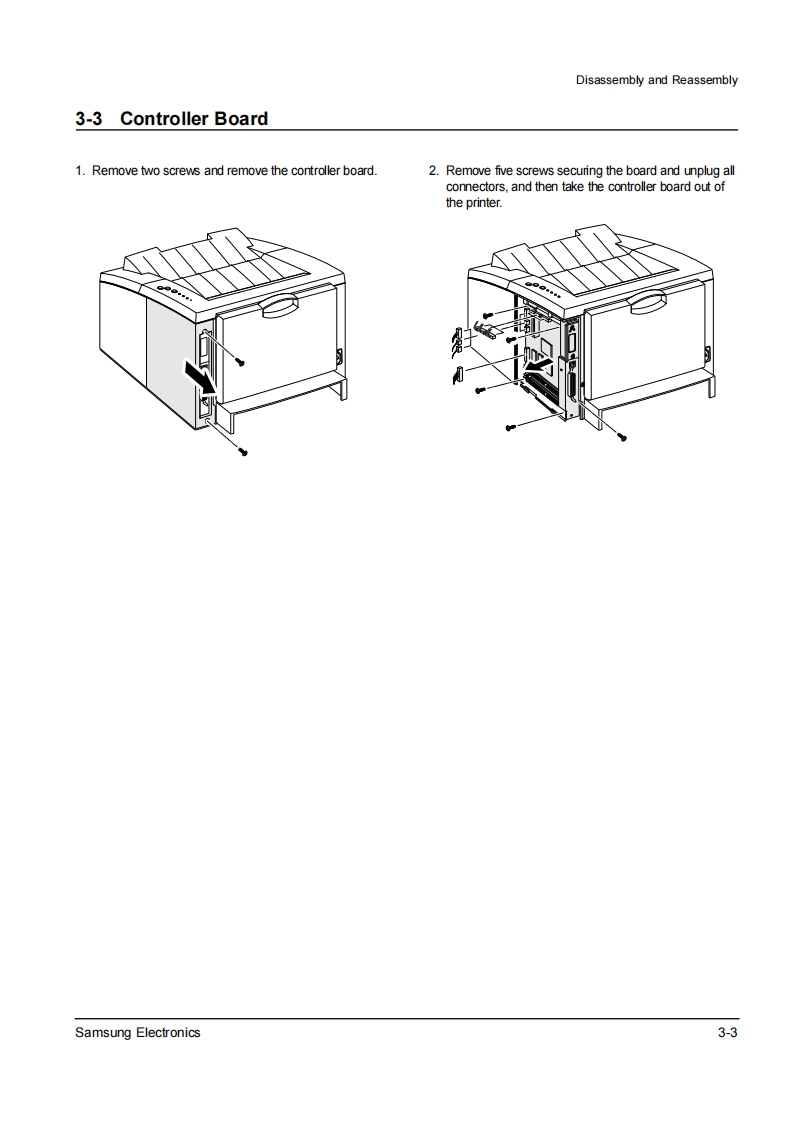 Disassembly and Reassembly

3-3 Controller Board

1. Remove two screws and remove the controller board.

2. Remove five screws securing the board and unplug all connectors, and then take the controller board out of the printer.

Samsung Electronics

3-3