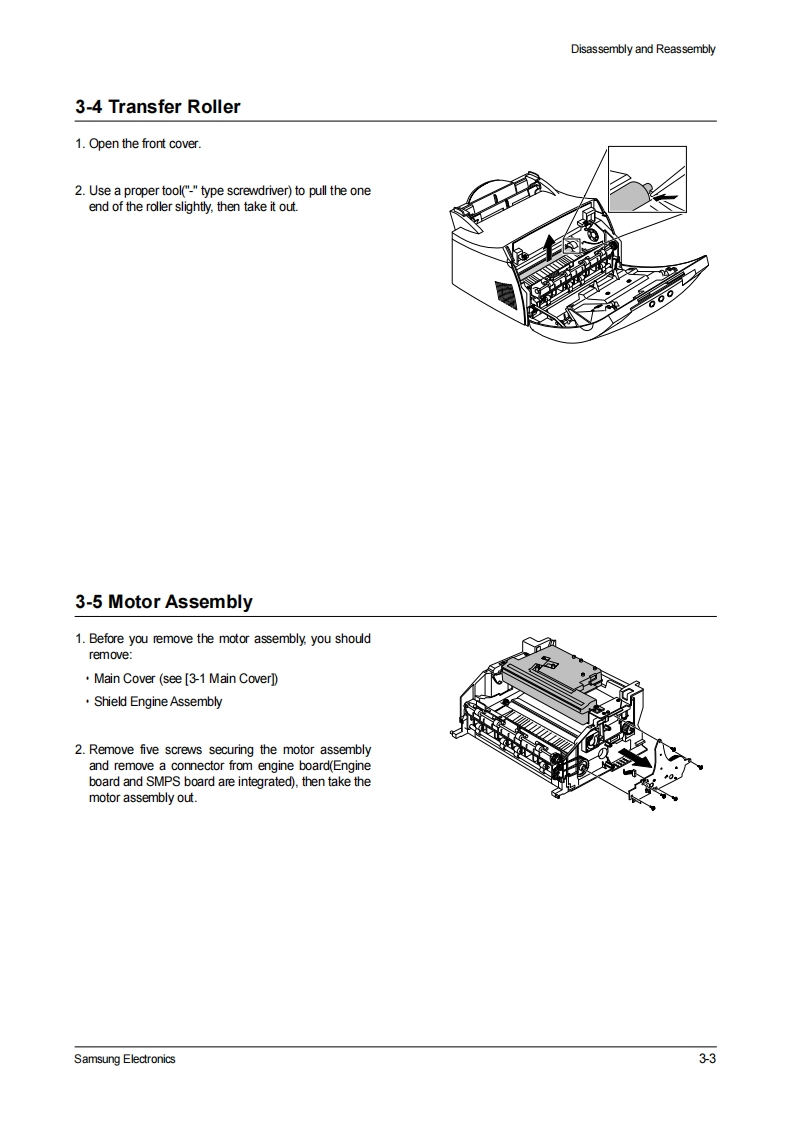 Disassembly and Reassembly

3-4 Transfer Roller

1. Open the front cover.

2. Use a proper tool("-" type screwdriver) to pull the one end of the roller slightly, then take it out.

3-5 Motor Assembly

1. Before you remove the motor assembly, you should remove:

• Main Cover (see [3-1 Main Cover])

• Shield Engine Assembly

2. Remove five screws securing the motor assembly and remove a connector from engine board(Engine board and SMPS board are integrated), then take the motor assembly out.

Samsung Electronics

3-3