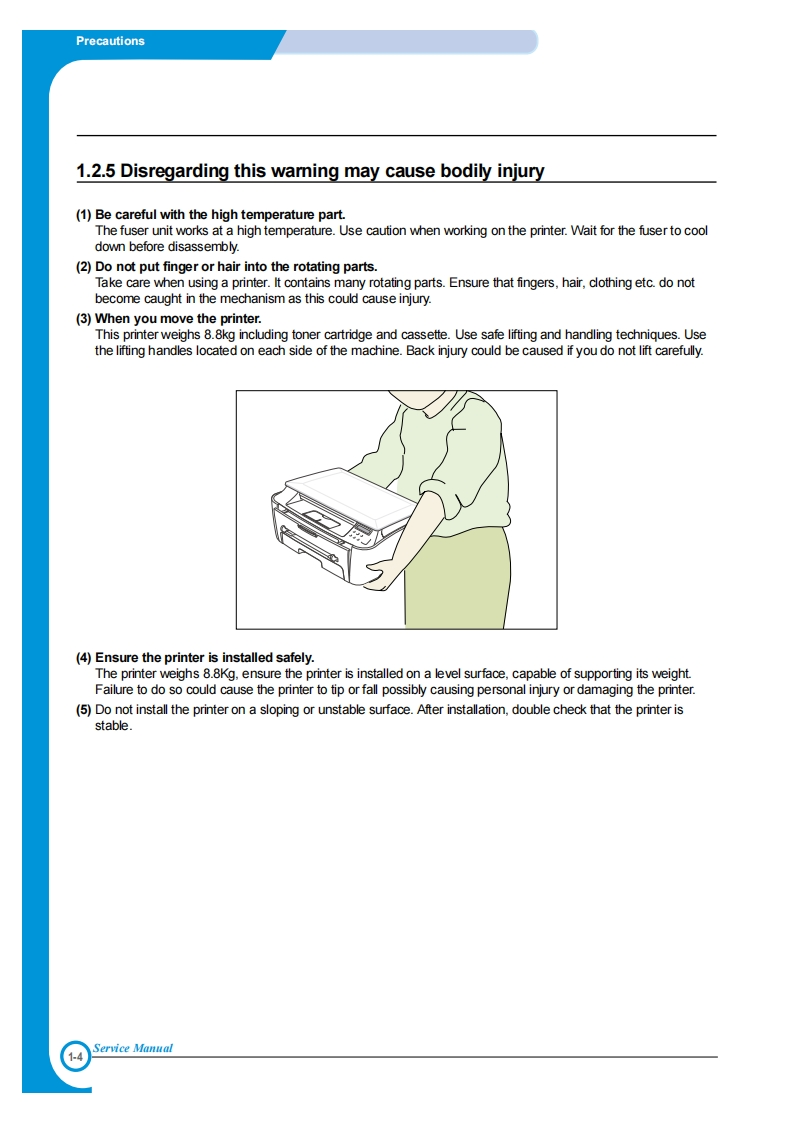 Precautions

1.2.5 Disregarding this warning may cause bodily injury

(1) Be careful with the high temperature part.
The fuser unit works at a high temperature. Use caution when working on the printer. Wait for the fuser to cool down before disassembly.

(2) Do not put finger or hair into the rotating parts.
Take care when using a printer. It contains many rotating parts. Ensure that fingers, hair, clothing etc. do not become caught in the mechanism as this could cause injury.

(3) When you move the printer.
This printer weighs 8.8kg including toner cartridge and cassette. Use safe lifting and handling techniques. Use the lifting handles located on each side of the machine. Back injury could be caused if you do not lift carefully.

(4) Ensure the printer is installed safely.
The printer weighs 8.8Kg, ensure the printer is installed on a level surface, capable of supporting its weight. Failure to do so could cause the printer to tip or fall possibly causing personal injury or damaging the printer.

(5) Do not install the printer on a sloping or unstable surface. After installation, double check that the printer is stable.

1-4 Service Manual