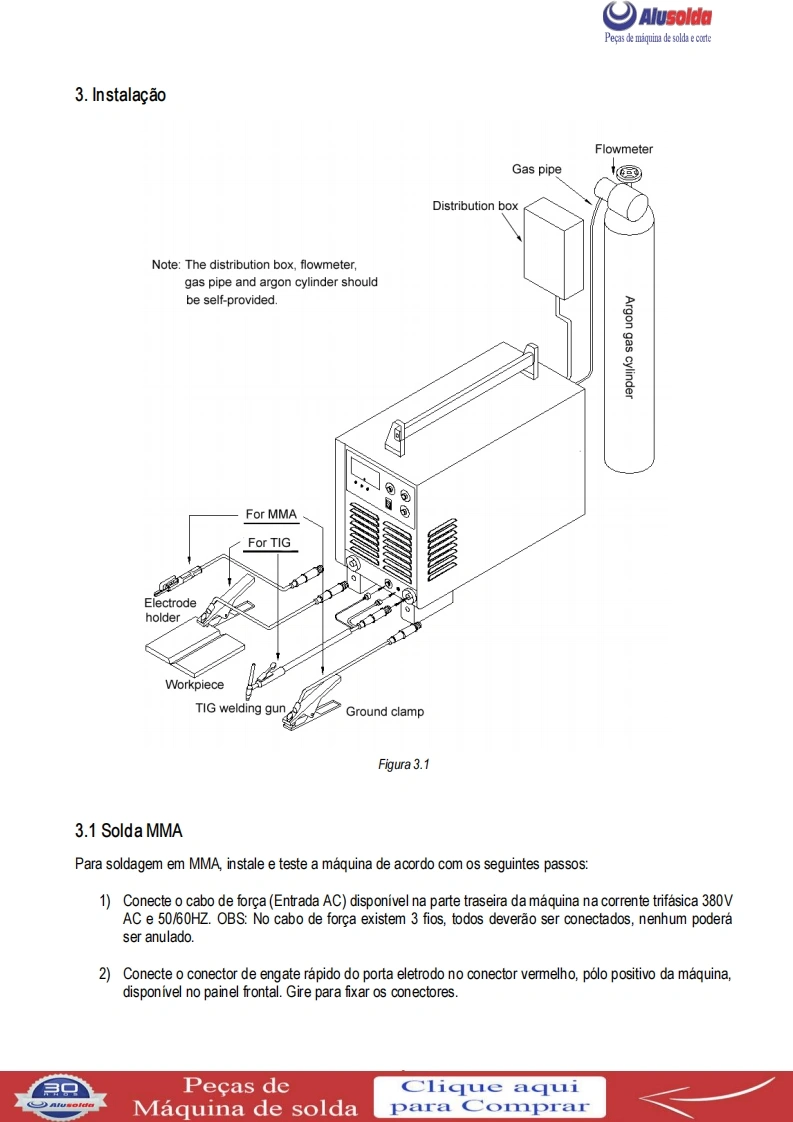 Alusolda
Peças de máquina de solda e corte

3. Instalação

Flowmeter
Gas pipe
Distribution box
Note: The distribution box, flowmeter, gas pipe and argon cylinder should be self-provided.
Argon gas cylinder
For MMA
For TIG
Electrode holder
Workpiece
TIG welding gun
Ground clamp

Figura 3.1

3.1 Solda MMA

Para soldagem em MMA, instale e teste a máquina de acordo com os seguintes passos:

1) Conecte o cabo de força (Entrada AC) disponível na parte traseira da máquina na corrente trifásica 380V AC e 50/60HZ. OBS: No cabo de força existem 3 fios, todos deverão ser conectados, nenhum poderá ser anulado.

2) Conecte o conector de engate rápido do porta eletrodo no conector vermelho, pólo positivo da máquina, disponível no painel frontal. Gire para fixar os conectores.

30 ANOS Alusolda
Peças de Máquina de solda
Clique aqui para Comprar